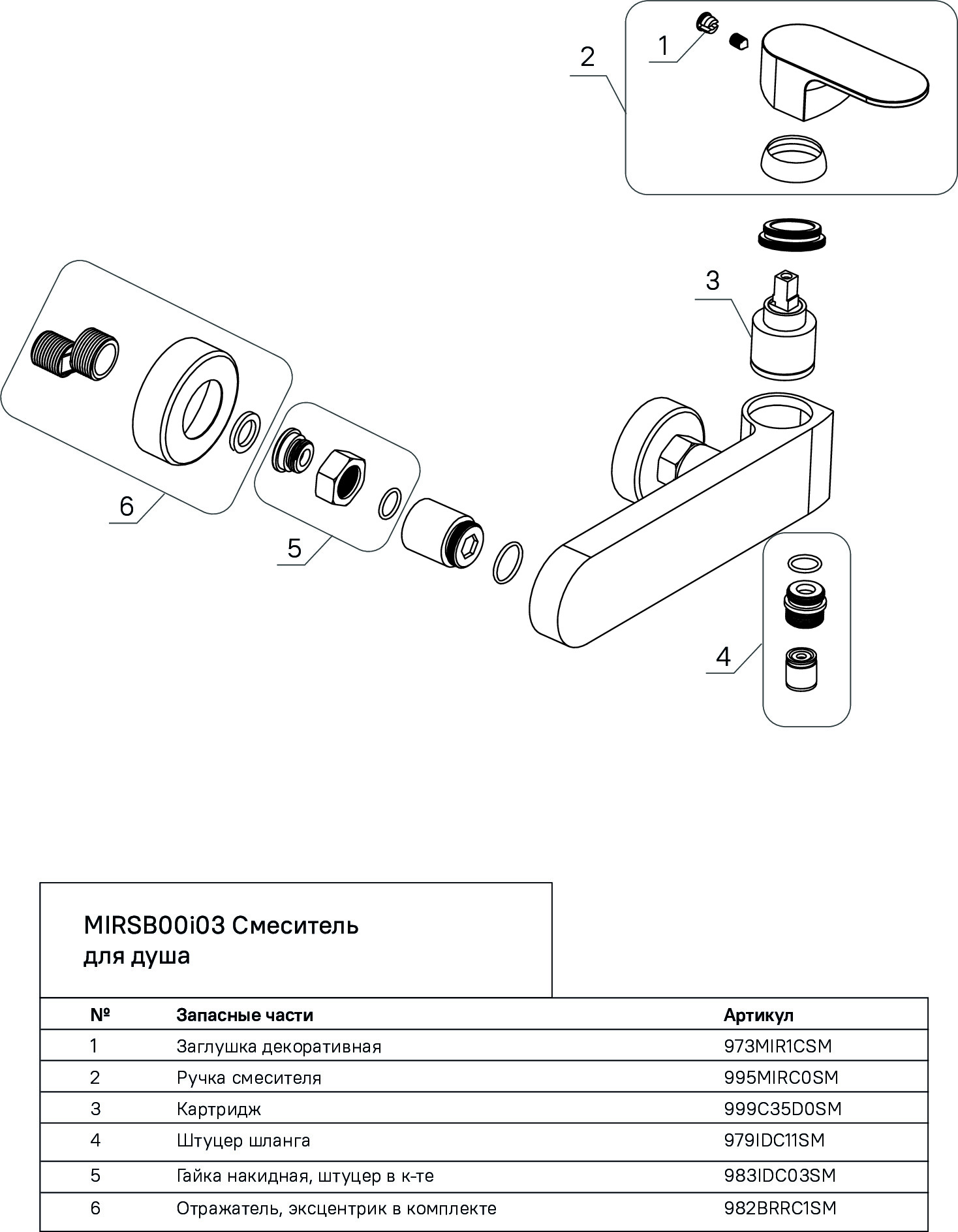 1
2
3
6
5
4

MIRSB00i03 Смеситель для душа

| № | Запасные части | Артикул |
|---|---|---|
| 1 | Заглушка декоративная | 973MIR1CSM |
| 2 | Ручка смесителя | 995MIRC0SM |
| 3 | Картридж | 999C35D0SM |
| 4 | Штуцер шланга | 979IDC11SM |
| 5 | Гайка накидная, штуцер в к-те | 983IDC03SM |
| 6 | Отражатель, эксцентрик в комплекте | 982BRRC1SM |