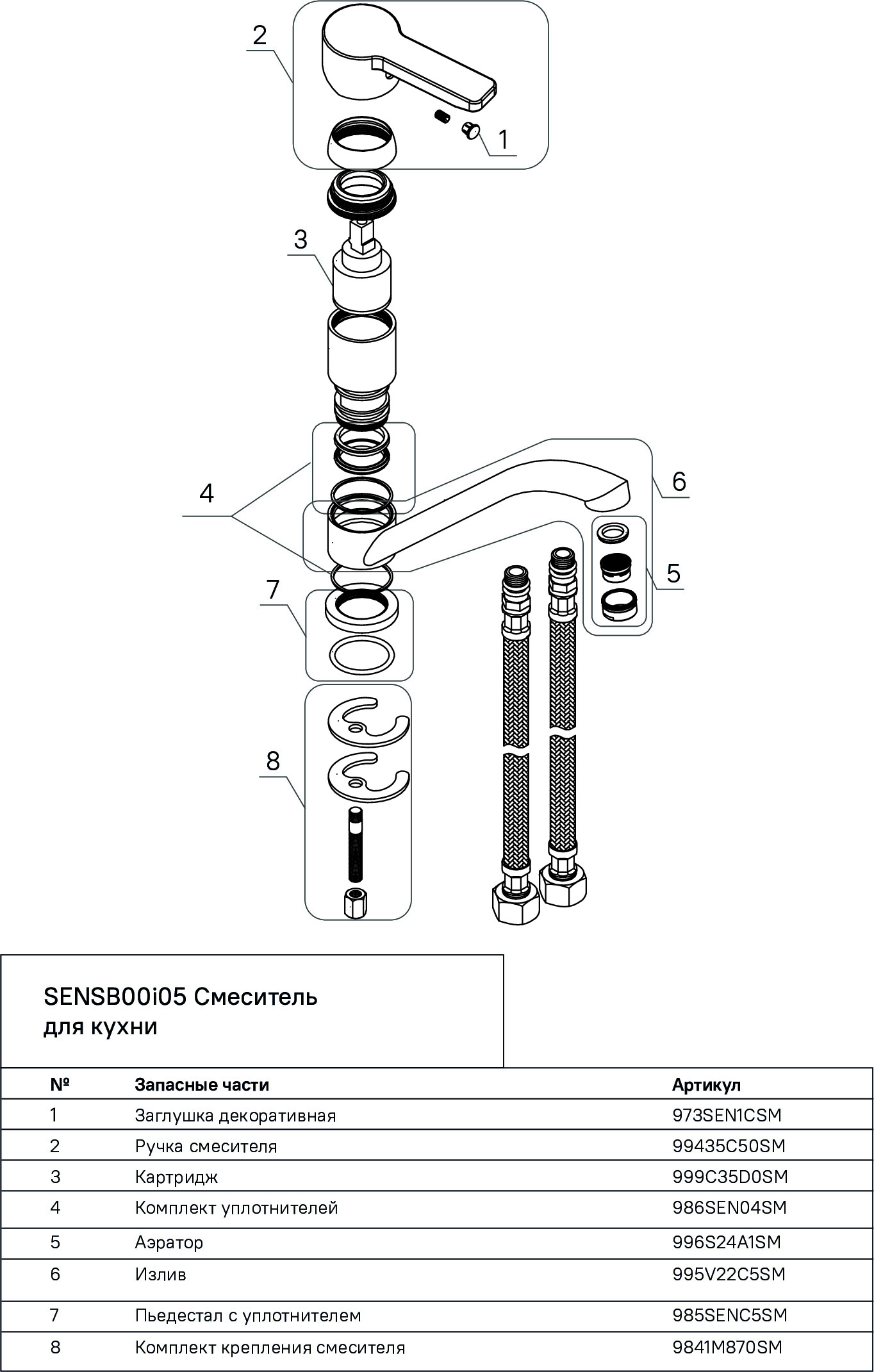 2

1

3

4

6

5

7

8

SENSB00i05 Смеситель для кухни

| № | Запасные части | Артикул |
|---|---|---|
| 1 | Заглушка декоративная | 973SEN1CSM |
| 2 | Ручка смесителя | 99435C50SM |
| 3 | Картридж | 999C35D0SM |
| 4 | Комплект уплотнителей | 986SEN04SM |
| 5 | Аэратор | 996S24A1SM |
| 6 | Излив | 995V22C5SM |
| 7 | Пьедестал с уплотнителем | 985SENC5SM |
| 8 | Комплект крепления смесителя | 9841M870SM |