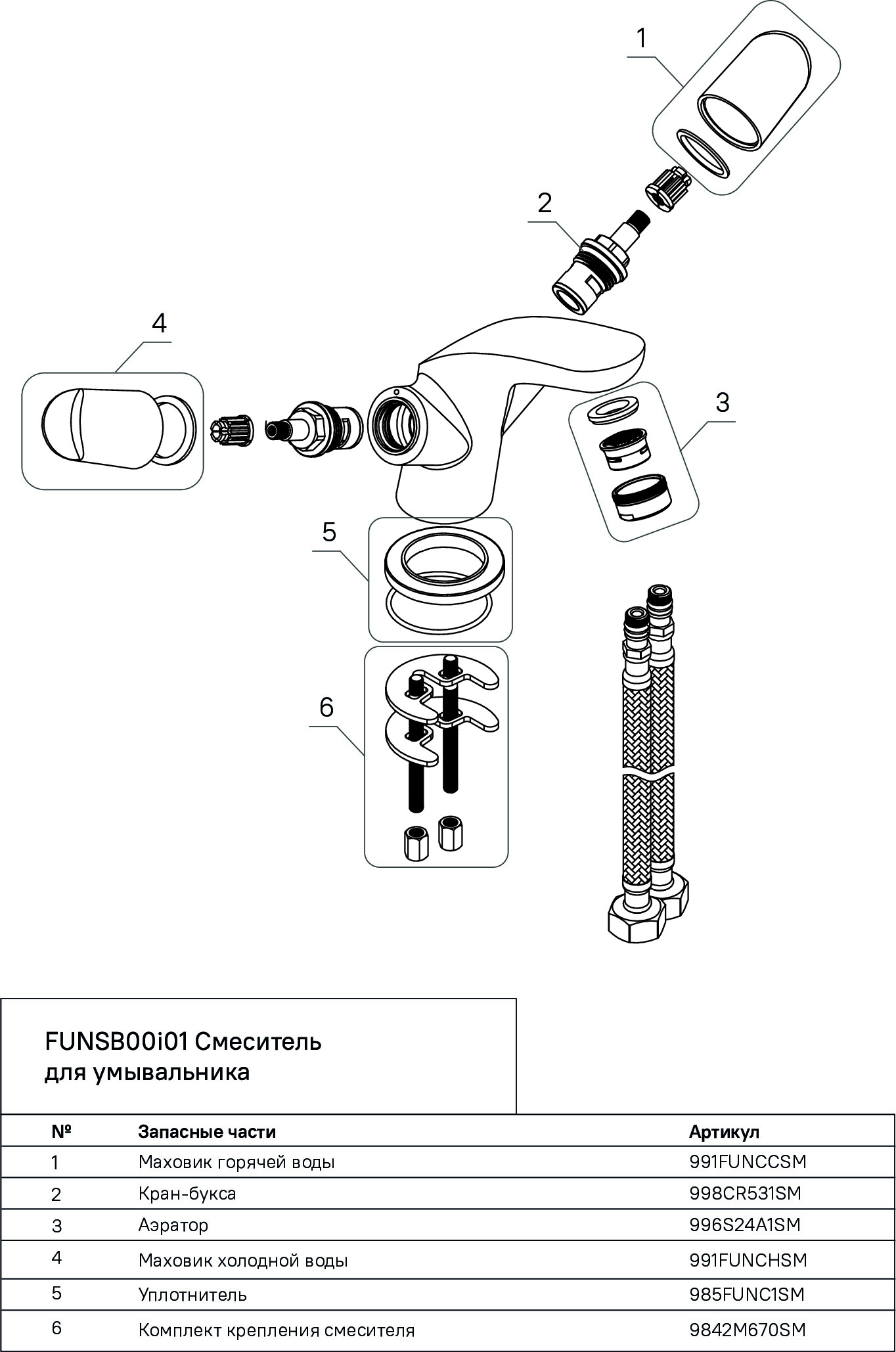 1

2

4

3

5

6

FUNSB00i01 Смеситель для умывальника

| № | Запасные части | Артикул |
|---|---|---|
| 1 | Маховик горячей воды | 991FUNCCSM |
| 2 | Кран-букса | 998CR531SM |
| 3 | Аэратор | 996S24A1SM |
| 4 | Маховик холодной воды | 991FUNCHSM |
| 5 | Уплотнитель | 985FUNC1SM |
| 6 | Комплект крепления смесителя | 9842M670SM |