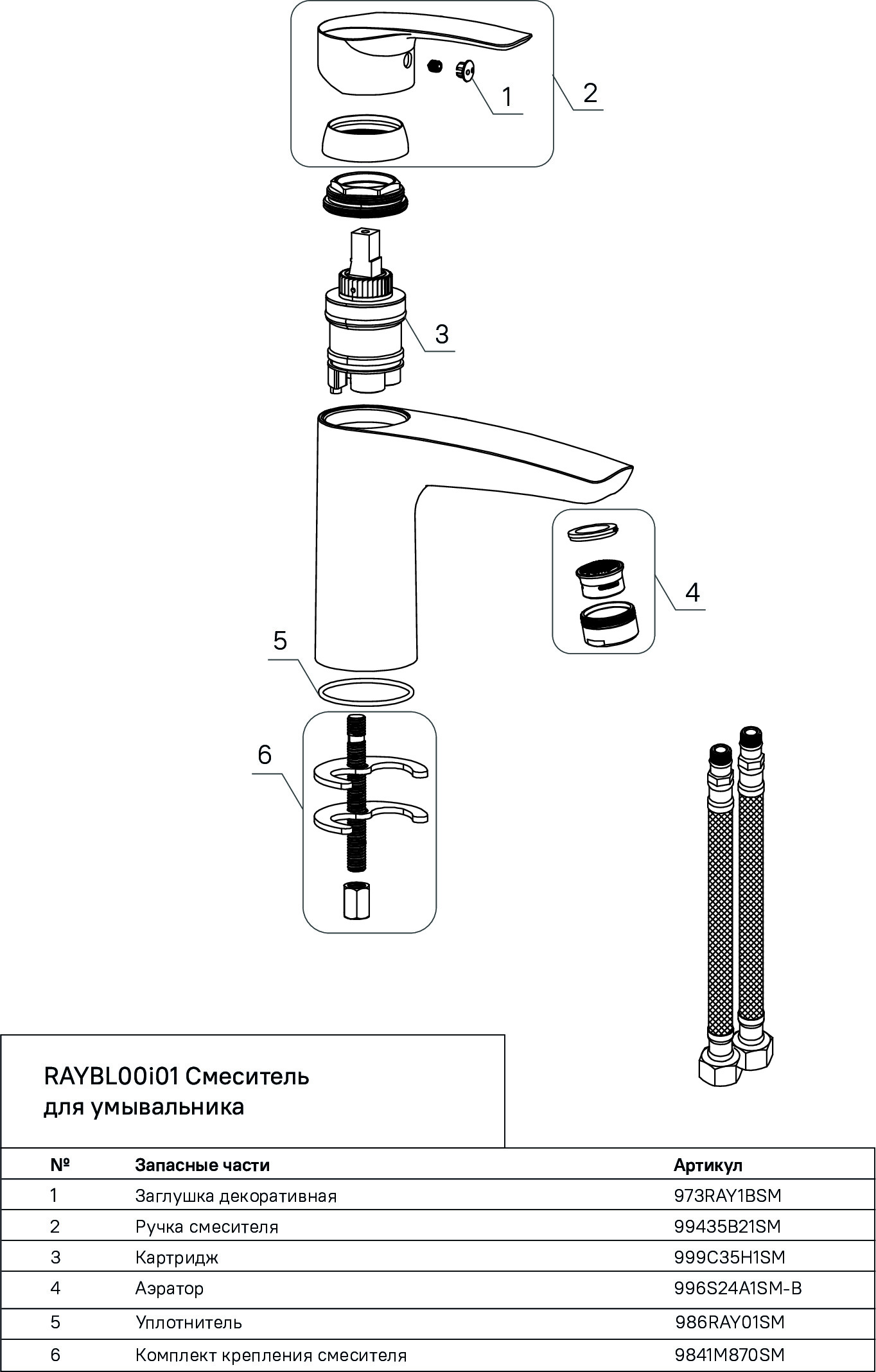 1

2

3

4

5

6

RAYBL00i01 Смеситель для умывальника

| № | Запасные части | Артикул |
|---|---|---|
| 1 | Заглушка декоративная | 973RAY1BSM |
| 2 | Ручка смесителя | 99435B21SM |
| 3 | Картридж | 999C35H1SM |
| 4 | Аэратор | 996S24A1SM-B |
| 5 | Уплотнитель | 986RAY01SM |
| 6 | Комплект крепления смесителя | 9841M870SM |