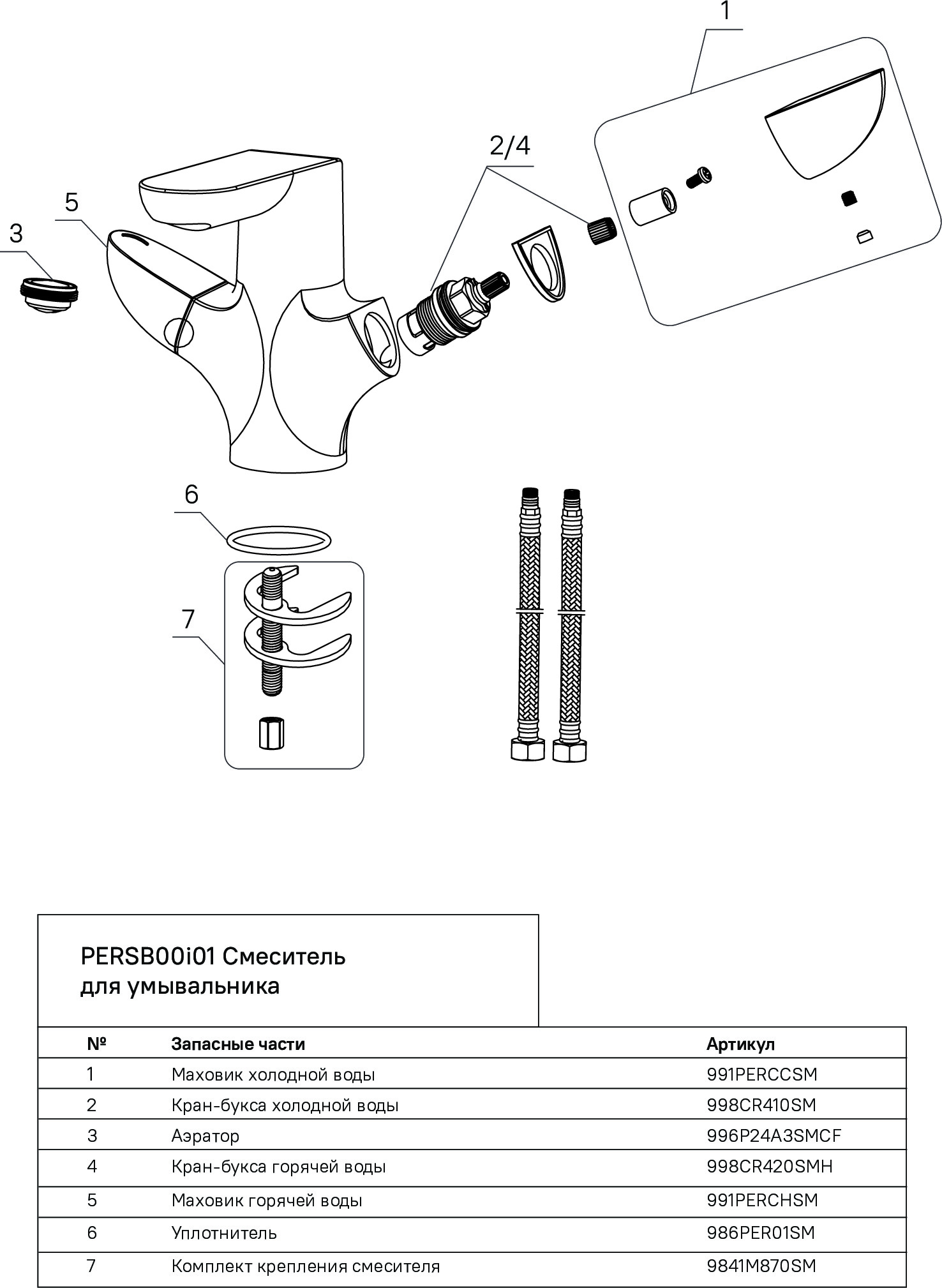 1

2/4

5

3

6

7

PERSB00i01 Смеситель для умывальника

| № | Запасные части | Артикул |
|---|---|---|
| 1 | Маховик холодной воды | 991PERCCSM |
| 2 | Кран-букса холодной воды | 998CR410SM |
| 3 | Аэратор | 996P24A3SMCF |
| 4 | Кран-букса горячей воды | 998CR420SMH |
| 5 | Маховик горячей воды | 991PERCHSM |
| 6 | Уплотнитель | 986PER01SM |
| 7 | Комплект крепления смесителя | 9841M870SM |