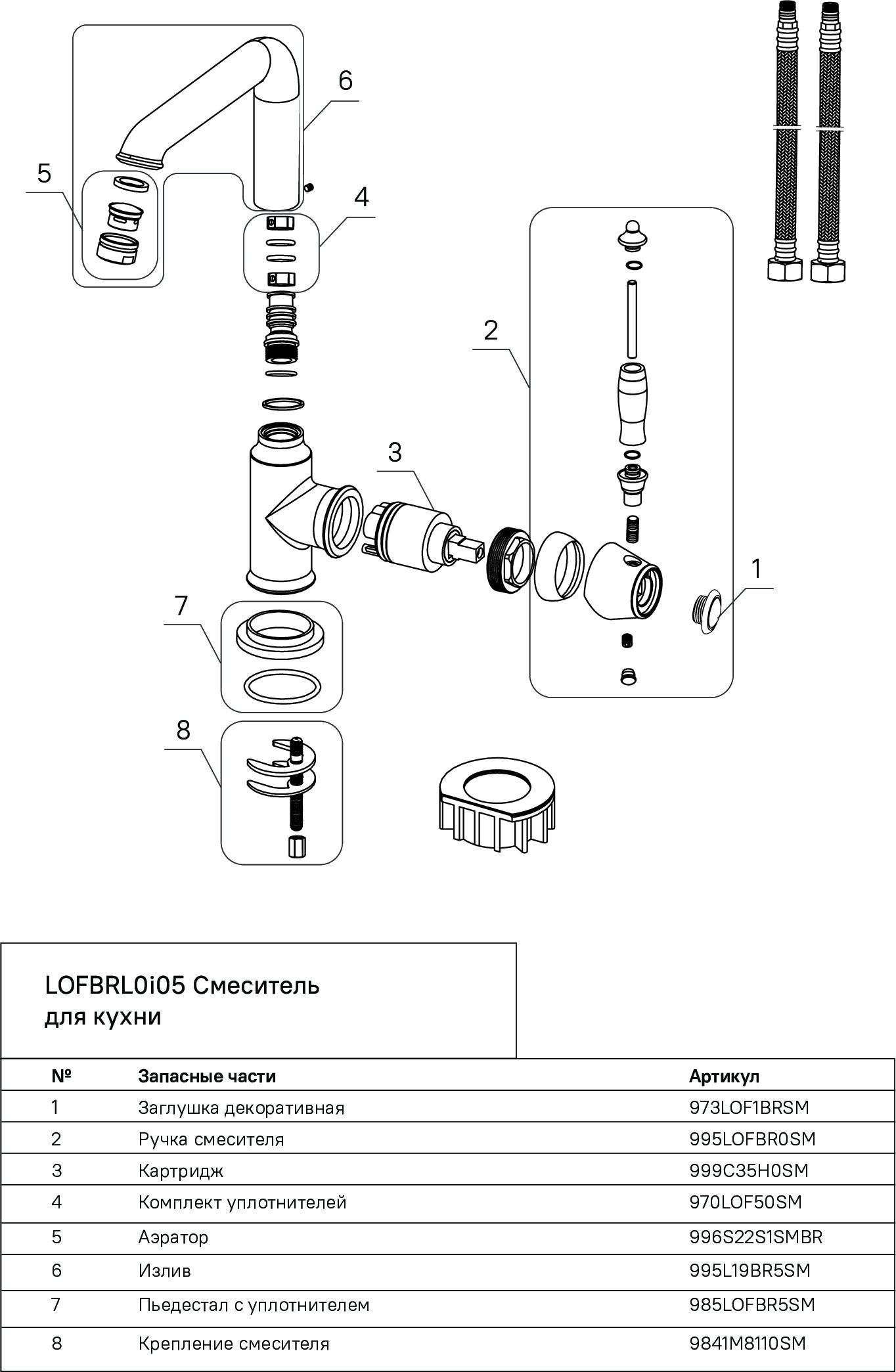 6

5

4

2

3

1

7

8

LOFBRL0i05 Смеситель для кухни

| № | Запасные части | Артикул |
|---|---|---|
| 1 | Заглушка декоративная | 973LOF1BRSM |
| 2 | Ручка смесителя | 995LOFBR0SM |
| 3 | Картридж | 999C35H0SM |
| 4 | Комплект уплотнителей | 970LOF50SM |
| 5 | Аэратор | 996S22S1SMBR |
| 6 | Излив | 995L19BR5SM |
| 7 | Пьедестал с уплотнителем | 985LOFBR5SM |
| 8 | Крепление смесителя | 9841M8110SM |