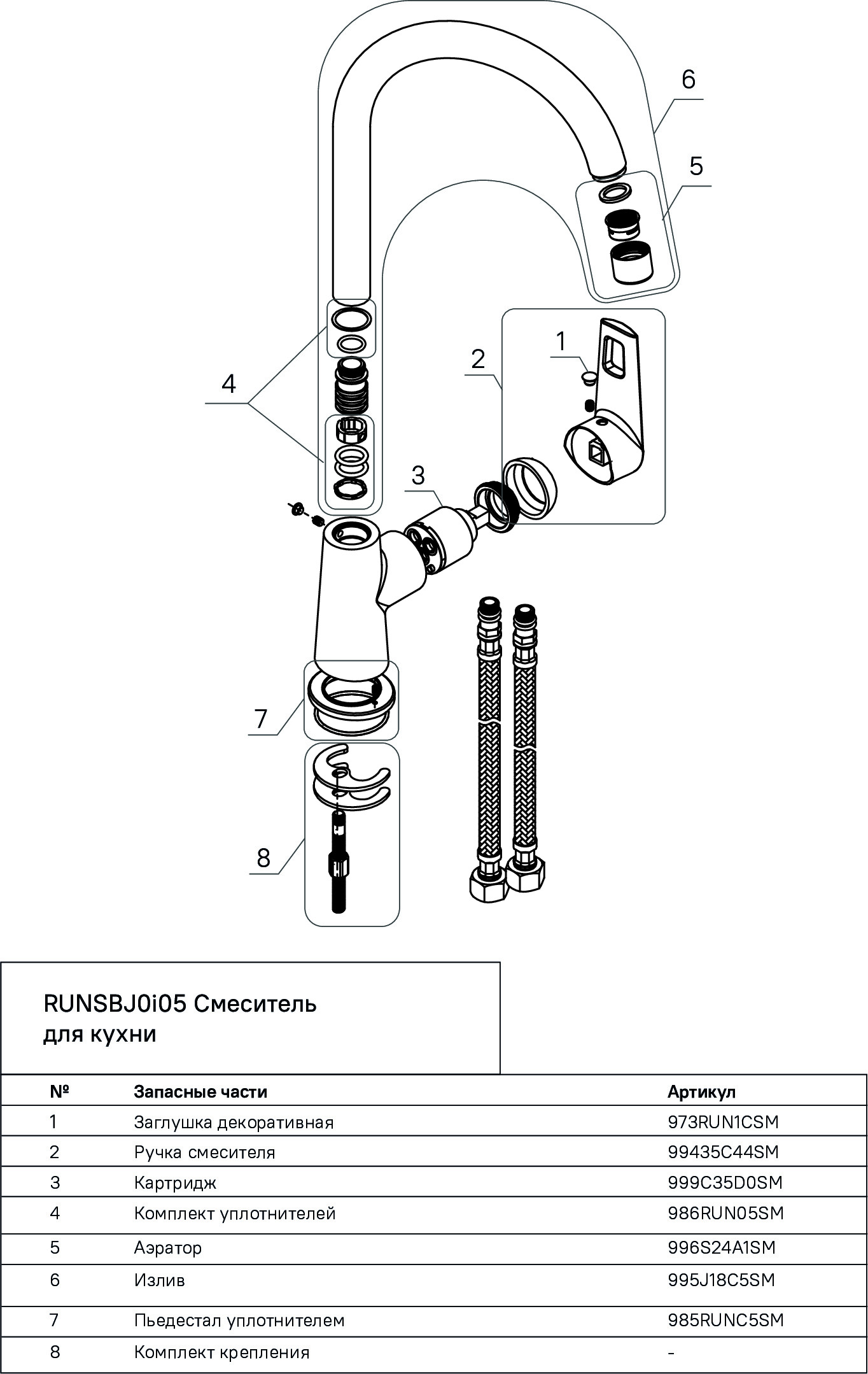 6

5

1

2

4

3

7

8

RUNSBJ0i05 Смеситель для кухни

| № | Запасные части | Артикул |
|---|---|---|
| 1 | Заглушка декоративная | 973RUN1CSM |
| 2 | Ручка смесителя | 99435C44SM |
| 3 | Картридж | 999C35D0SM |
| 4 | Комплект уплотнителей | 986RUN05SM |
| 5 | Аэратор | 996S24A1SM |
| 6 | Излив | 995J18C5SM |
| 7 | Пьедестал уплотнителем | 985RUNC5SM |
| 8 | Комплект крепления | - |