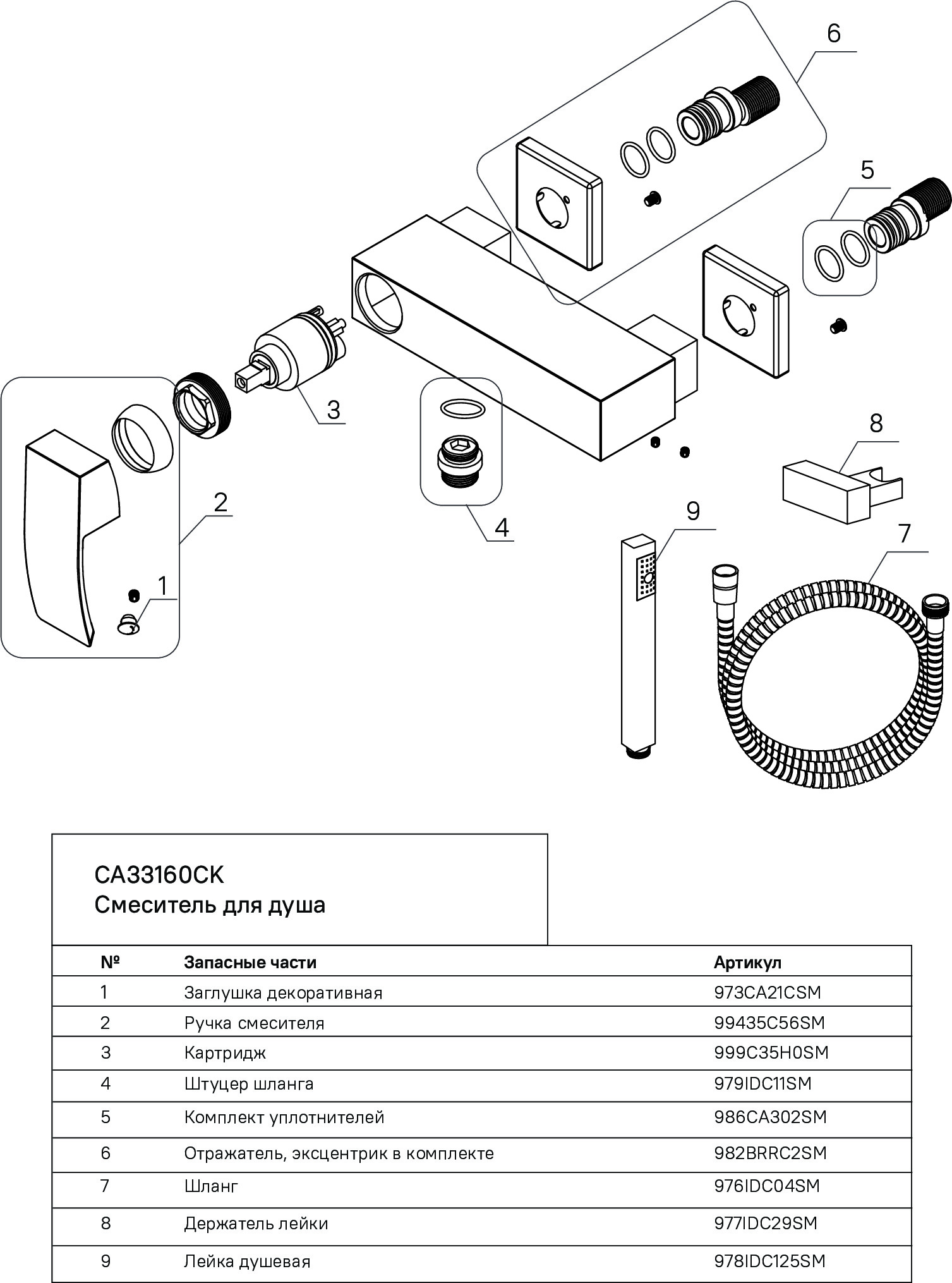 6

5

3

8

2

4

9

7

1

CA33160CK
Смеситель для душа

| № | Запасные части | Артикул |
|---|---|---|
| 1 | Заглушка декоративная | 973CA21CSM |
| 2 | Ручка смесителя | 99435C56SM |
| 3 | Картридж | 999C35H0SM |
| 4 | Штуцер шланга | 979IDC11SM |
| 5 | Комплект уплотнителей | 986CA302SM |
| 6 | Отражатель, эксцентрик в комплекте | 982BRRC2SM |
| 7 | Шланг | 976IDC04SM |
| 8 | Держатель лейки | 977IDC29SM |
| 9 | Лейка душевая | 978IDC125SM |