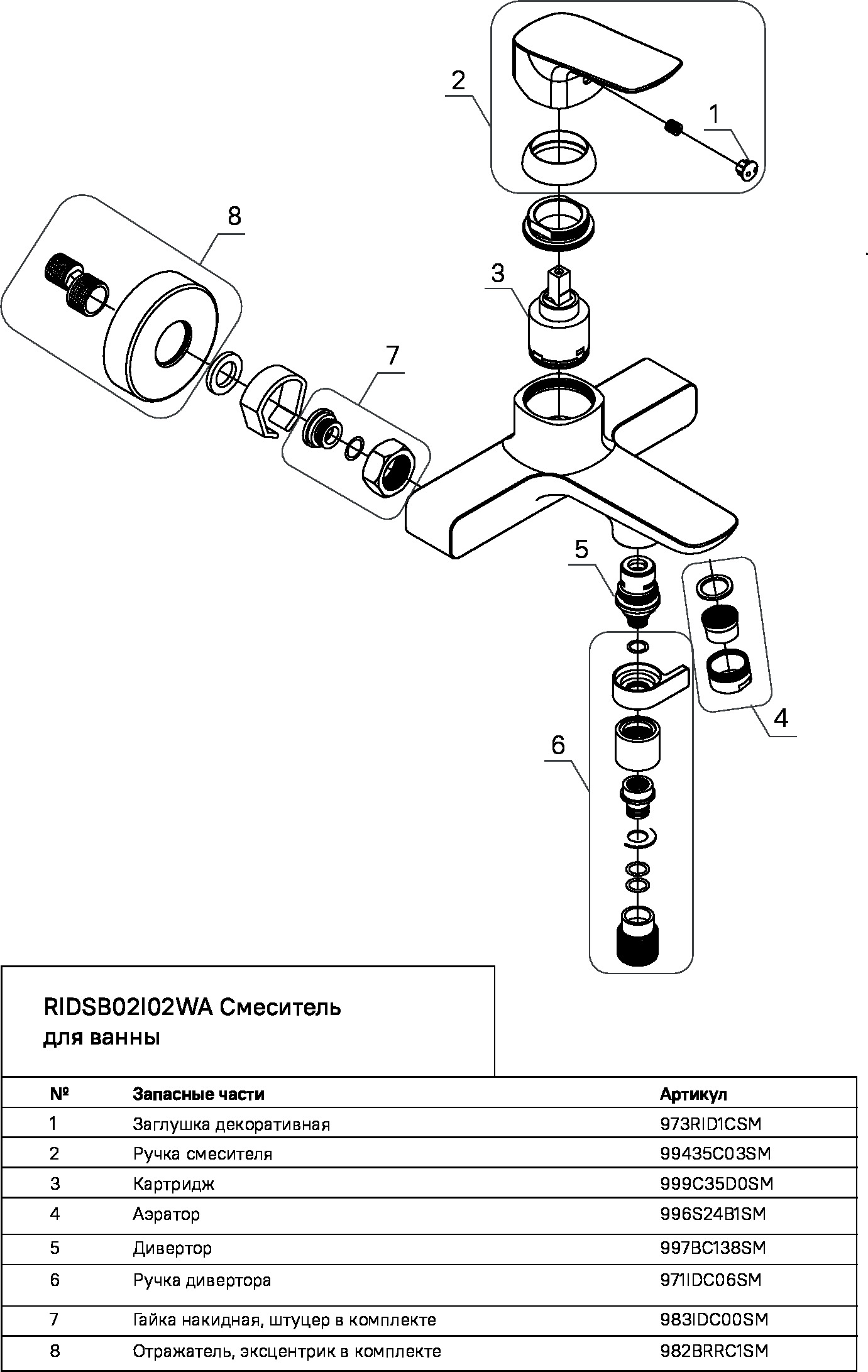 2

1

8

3

7

5

4

6

RIDSB02I02WA Смеситель для ванны

| № | Запасные части | Артикул |
|---|---|---|
| 1 | Заглушка декоративная | 973RID1CSM |
| 2 | Ручка смесителя | 99435C03SM |
| 3 | Картридж | 999C35D0SM |
| 4 | Аэратор | 996S24B1SM |
| 5 | Дивертор | 997BC138SM |
| 6 | Ручка дивертора | 971IDC06SM |
| 7 | Гайка накидная, штуцер в комплекте | 983IDC00SM |
| 8 | Отражатель, эксцентрик в комплекте | 982BRRC1SM |