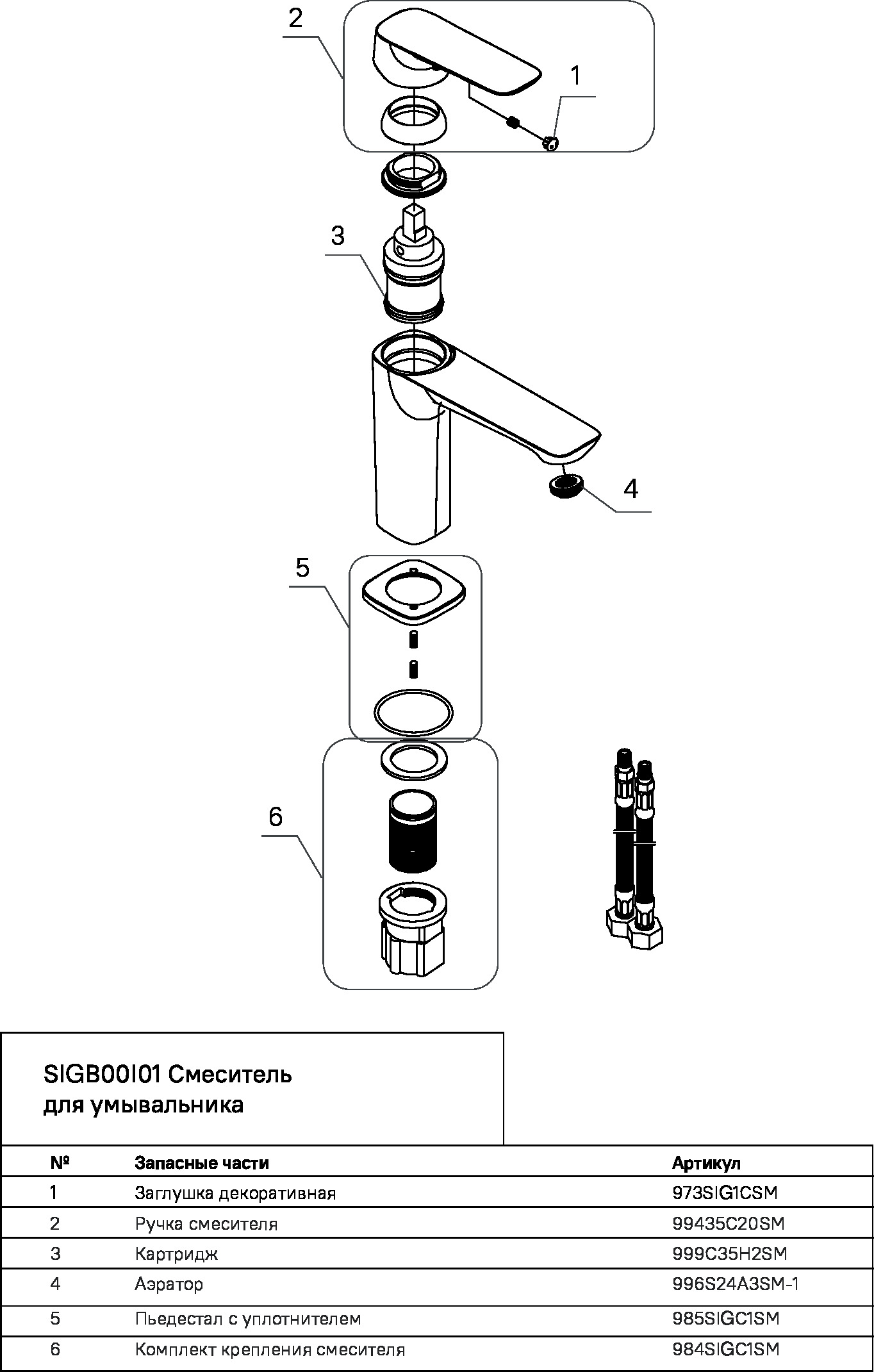 2

1

3

4

5

6

SIGB00I01 Смеситель для умывальника

| № | Запасные части | Артикул |
|---|---|---|
| 1 | Заглушка декоративная | 973SIG1CSM |
| 2 | Ручка смесителя | 99435C20SM |
| 3 | Картридж | 999C35H2SM |
| 4 | Аэратор | 996S24A3SM-1 |
| 5 | Пьедестал с уплотнителем | 985SIGC1SM |
| 6 | Комплект крепления смесителя | 984SIGC1SM |