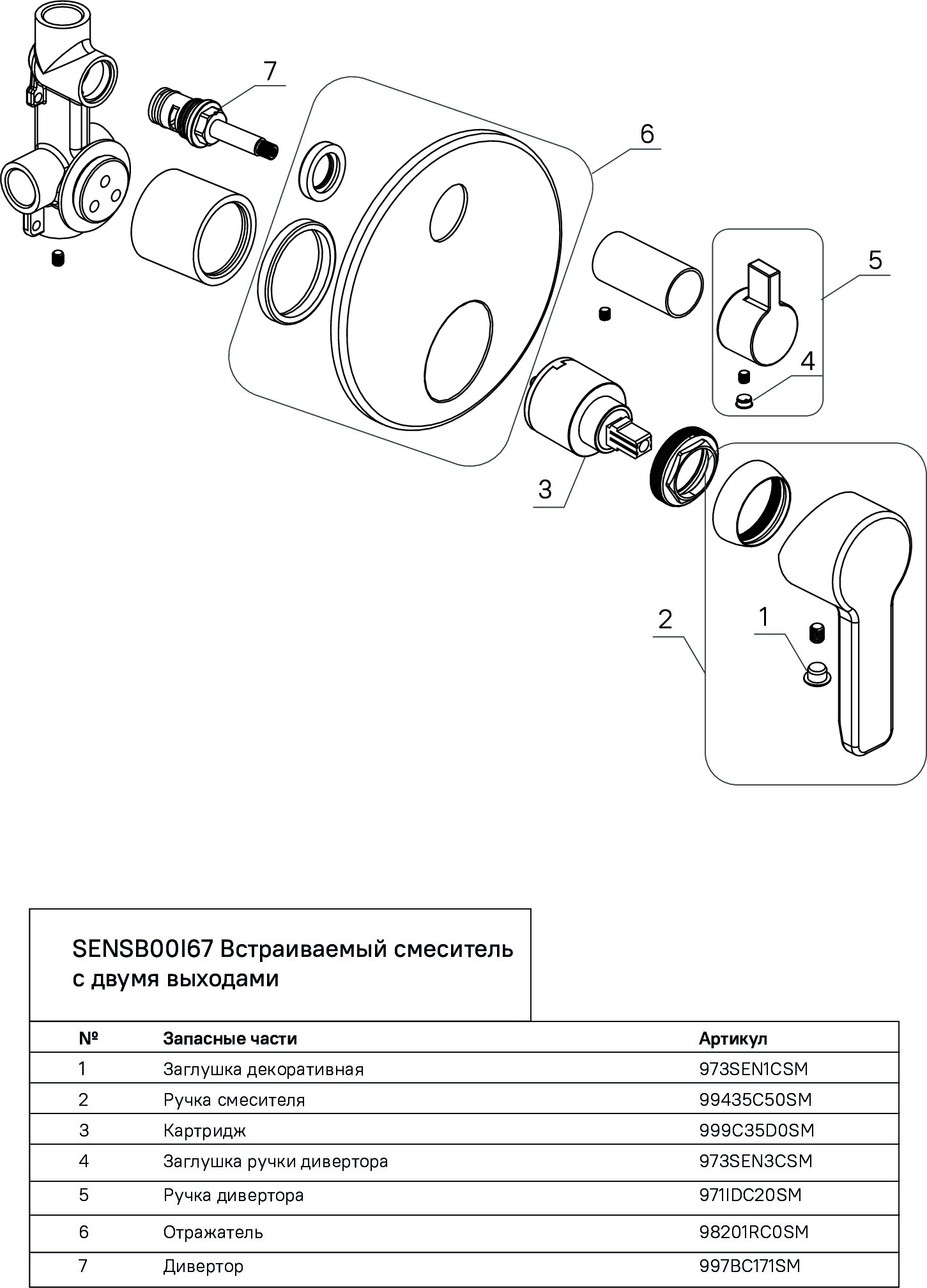 7

6

5

4

3

2

1

SENSB00I67 Встраиваемый смеситель с двумя выходами

| № | Запасные части | Артикул |
|---|---|---|
| 1 | Заглушка декоративная | 973SEN1CSM |
| 2 | Ручка смесителя | 99435C50SM |
| 3 | Картридж | 999C35D0SM |
| 4 | Заглушка ручки дивертора | 973SEN3CSM |
| 5 | Ручка дивертора | 971IDC20SM |
| 6 | Отражатель | 98201RC0SM |
| 7 | Дивертор | 997BC171SM |