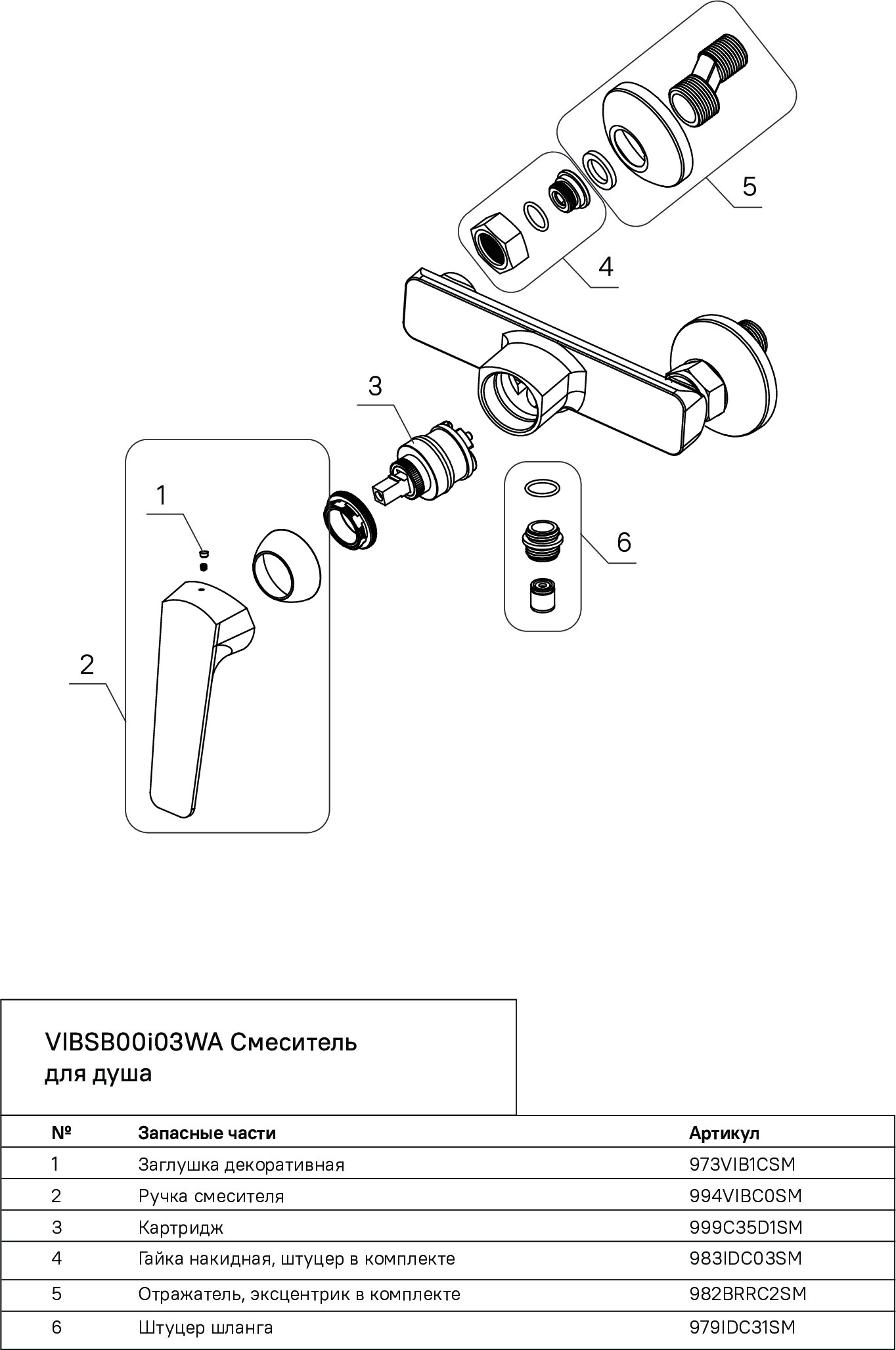 5

4

3

1

6

2

VIBSB00i03WA Смеситель для душа

| № | Запасные части | Артикул |
|---|---|---|
| 1 | Заглушка декоративная | 973VIB1CSM |
| 2 | Ручка смесителя | 994VIBC0SM |
| 3 | Картридж | 999C35D1SM |
| 4 | Гайка накидная, штуцер в комплекте | 983IDC03SM |
| 5 | Отражатель, эксцентрик в комплекте | 982BRRC2SM |
| 6 | Штуцер шланга | 979IDC31SM |