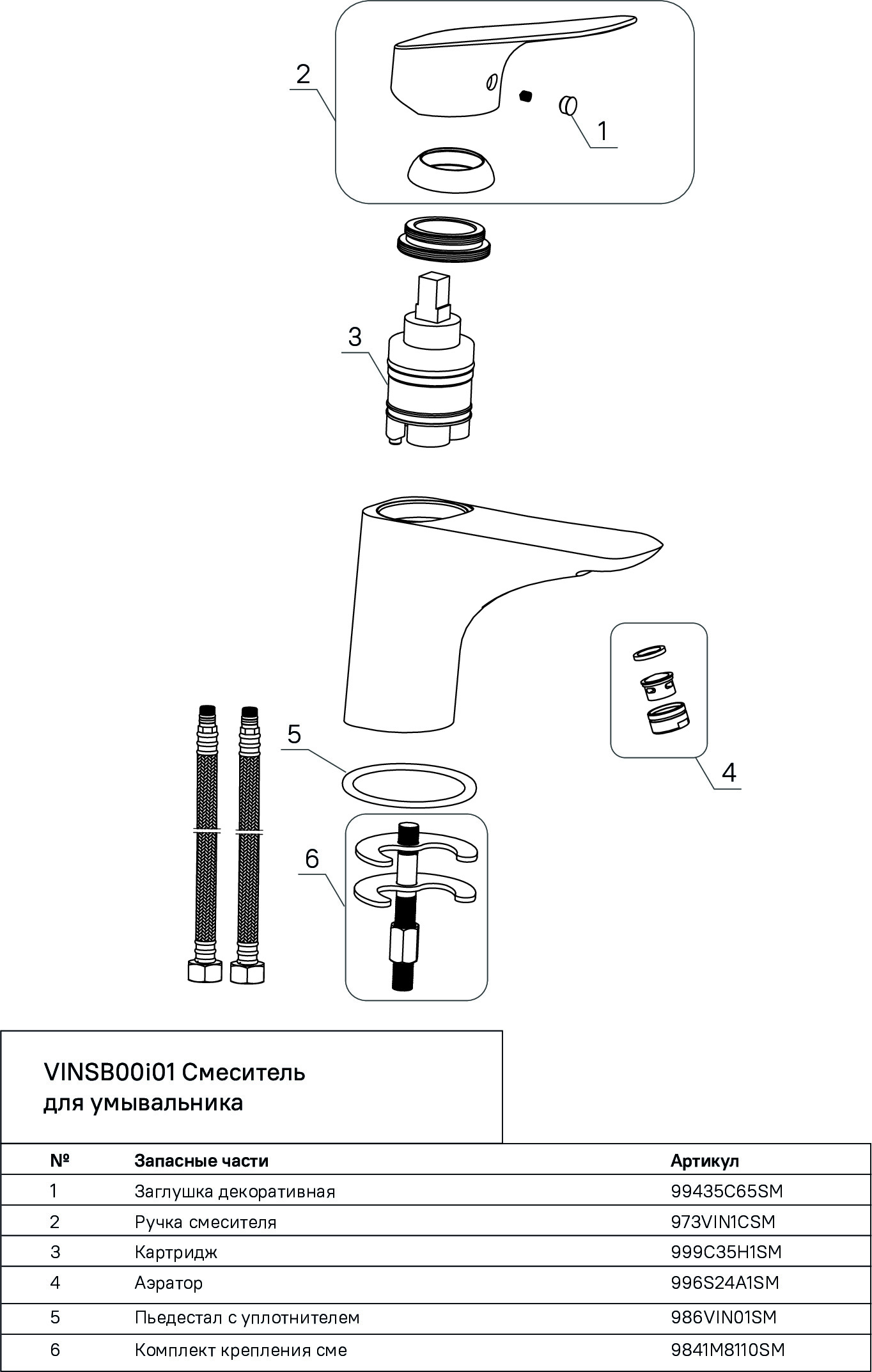 2

1

3

5

4

6

VINSB00i01 Смеситель для умывальника

| № | Запасные части | Артикул |
|---|---|---|
| 1 | Заглушка декоративная | 99435C65SM |
| 2 | Ручка смесителя | 973VIN1CSM |
| 3 | Картридж | 999C35H1SM |
| 4 | Аэратор | 996S24A1SM |
| 5 | Пьедестал с уплотнителем | 986VIN01SM |
| 6 | Комплект крепления сме | 9841M8110SM |