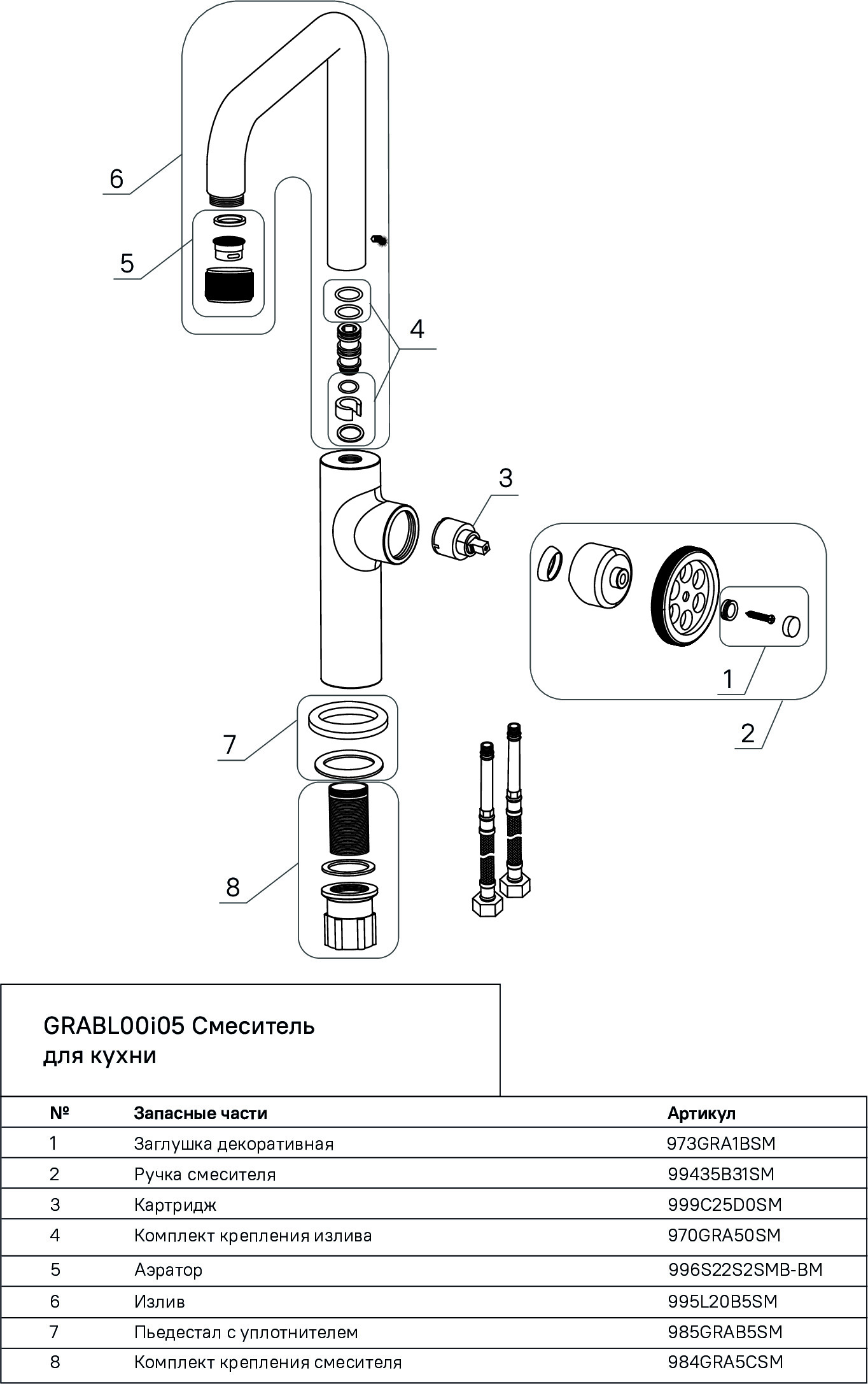 6

5

4

3

1

2

7

8

GRABL00i05 Смеситель для кухни

| № | Запасные части | Артикул |
|---|---|---|
| 1 | Заглушка декоративная | 973GRA1BSM |
| 2 | Ручка смесителя | 99435B31SM |
| 3 | Картридж | 999C25D0SM |
| 4 | Комплект крепления излива | 970GRA50SM |
| 5 | Аэратор | 996S22S2SMB-BM |
| 6 | Излив | 995L20B5SM |
| 7 | Пьедестал с уплотнителем | 985GRAB5SM |
| 8 | Комплект крепления смесителя | 984GRA5CSM |