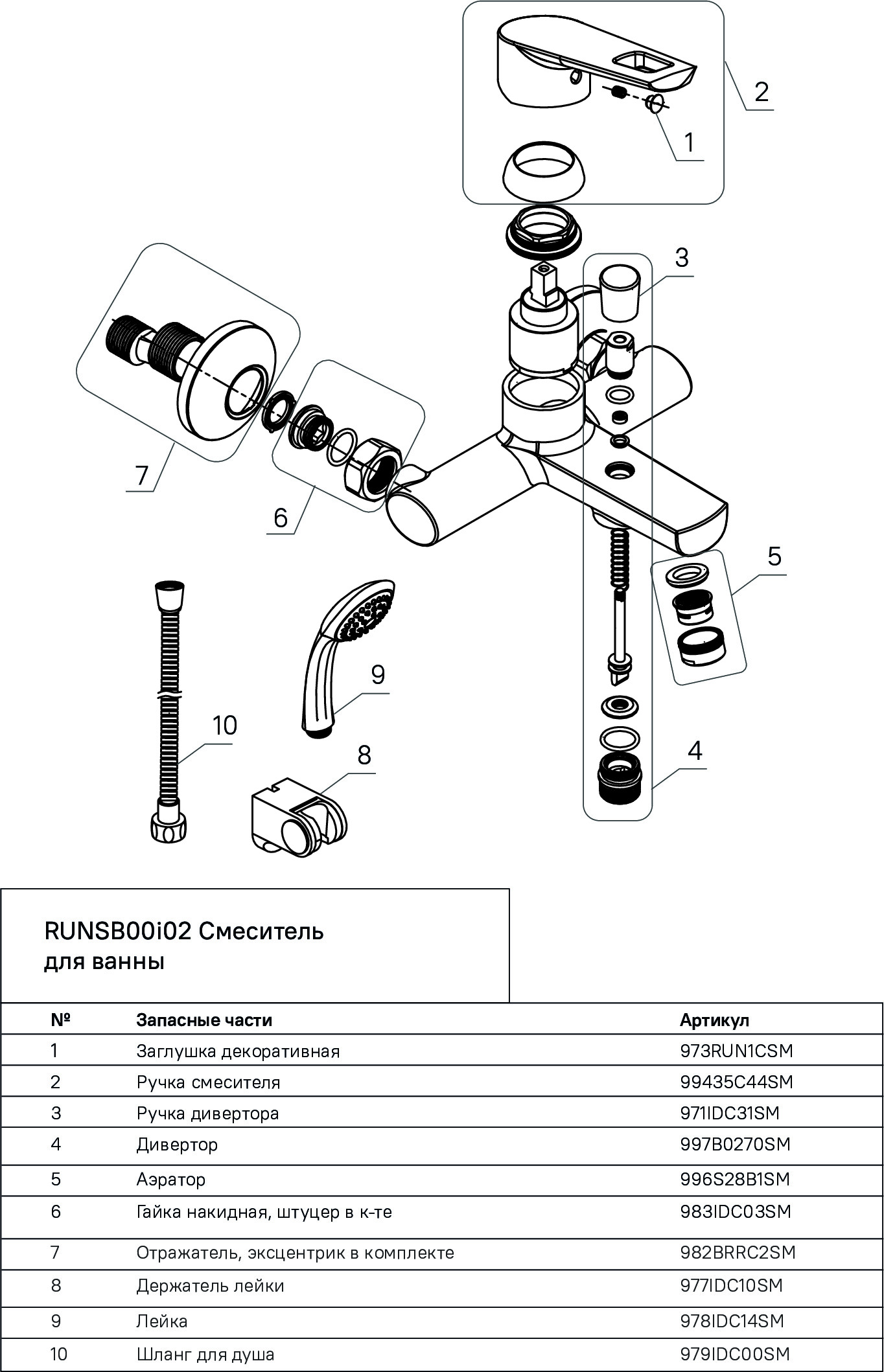 2

1

3

7

6

5

9

10

8

4

RUNSB00i02 Смеситель для ванны

| № | Запасные части | Артикул |
|---|---|---|
| 1 | Заглушка декоративная | 973RUN1CSM |
| 2 | Ручка смесителя | 99435C44SM |
| 3 | Ручка дивертора | 971IDC31SM |
| 4 | Дивертор | 997B0270SM |
| 5 | Аэратор | 996S28B1SM |
| 6 | Гайка накидная, штуцер в к-те | 983IDC03SM |
| 7 | Отражатель, эксцентрик в комплекте | 982BRRC2SM |
| 8 | Держатель лейки | 977IDC10SM |
| 9 | Лейка | 978IDC14SM |
| 10 | Шланг для душа | 979IDC00SM |