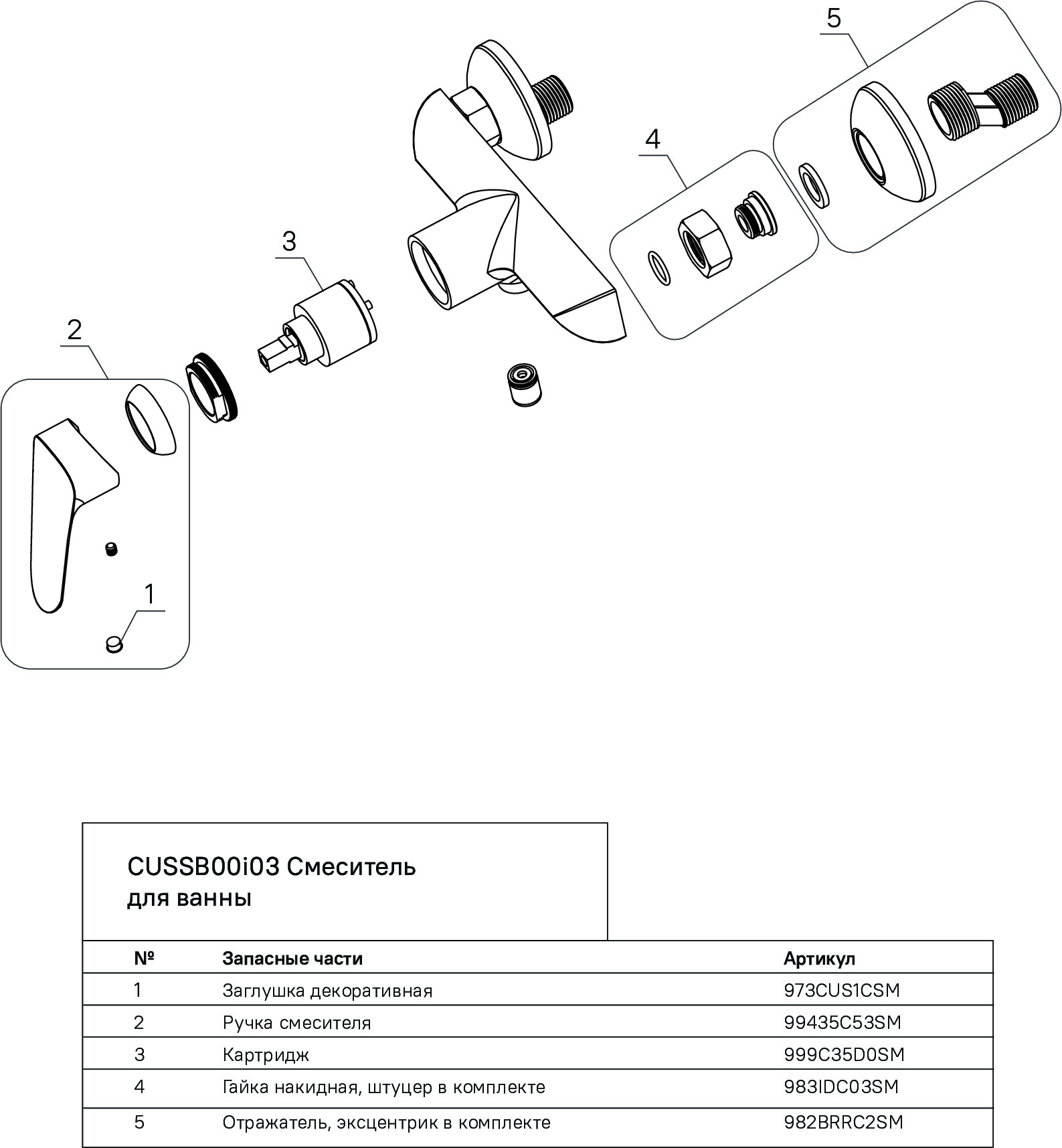 5

4

3

2

1

CUSSB00i03 Смеситель для ванны

| № | Запасные части | Артикул |
|---|---|---|
| 1 | Заглушка декоративная | 973CUS1CSM |
| 2 | Ручка смесителя | 99435C53SM |
| 3 | Картридж | 999C35D0SM |
| 4 | Гайка накидная, штуцер в комплекте | 983IDC03SM |
| 5 | Отражатель, эксцентрик в комплекте | 982BRRC2SM |