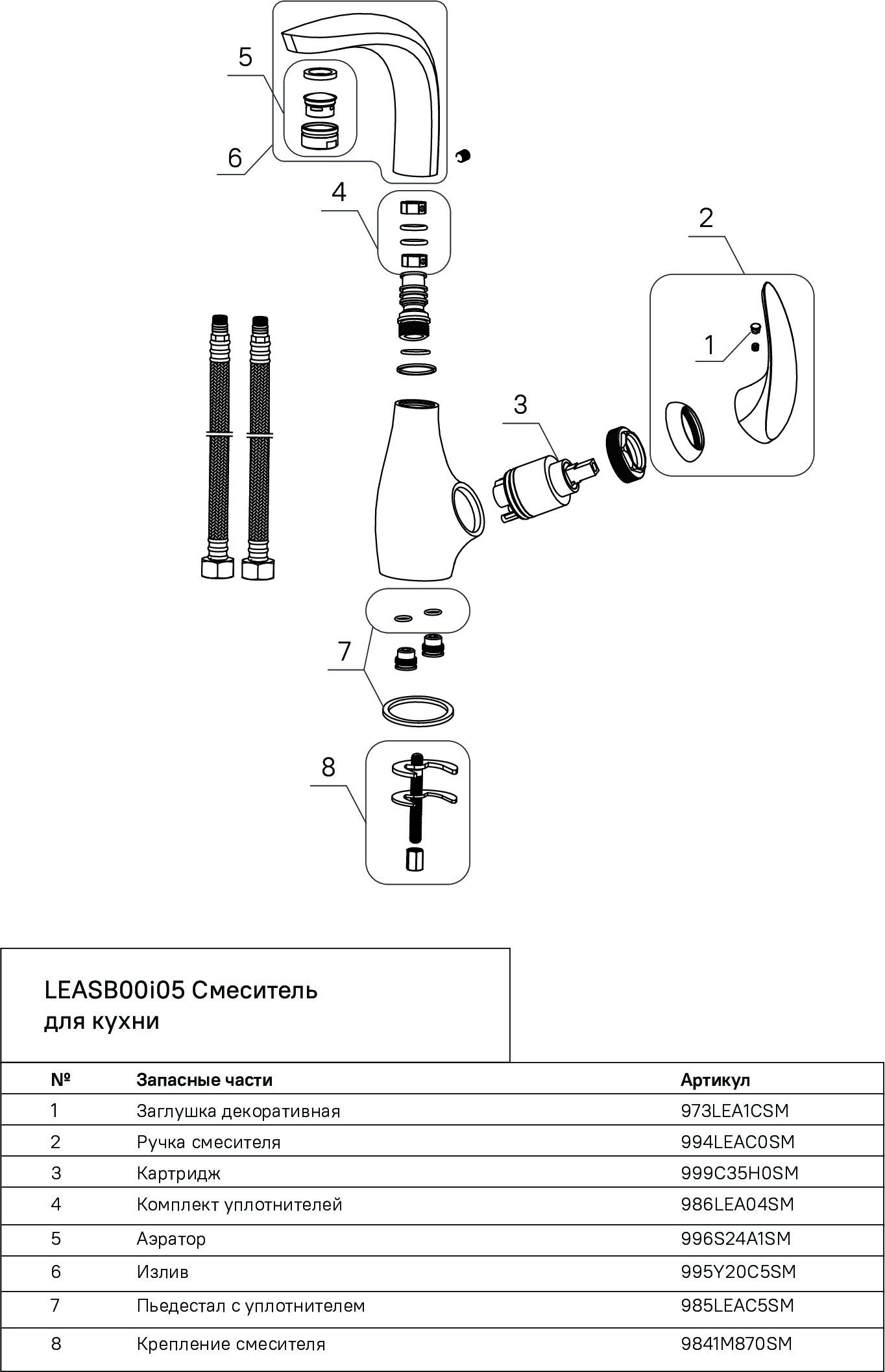 5

6

4

2

1

3

7

8

LEASB00i05 Смеситель для кухни

| № | Запасные части | Артикул |
|---|---|---|
| 1 | Заглушка декоративная | 973LEA1CSM |
| 2 | Ручка смесителя | 994LEAC0SM |
| 3 | Картридж | 999C35H0SM |
| 4 | Комплект уплотнителей | 986LEA04SM |
| 5 | Аэратор | 996S24A1SM |
| 6 | Излив | 995Y20C5SM |
| 7 | Пьедестал с уплотнителем | 985LEAC5SM |
| 8 | Крепление смесителя | 9841M870SM |