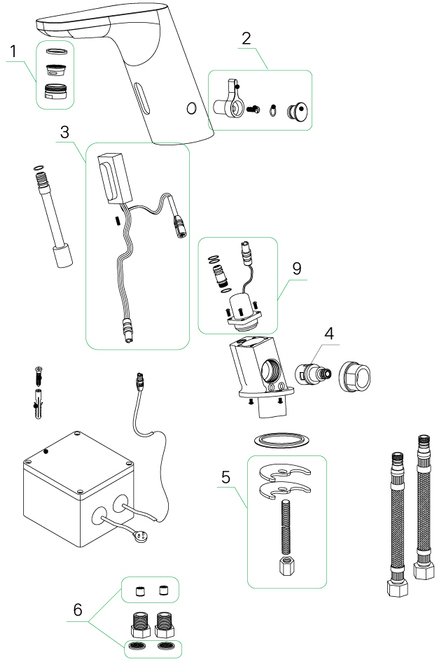 1
2
3
9
4
5
6