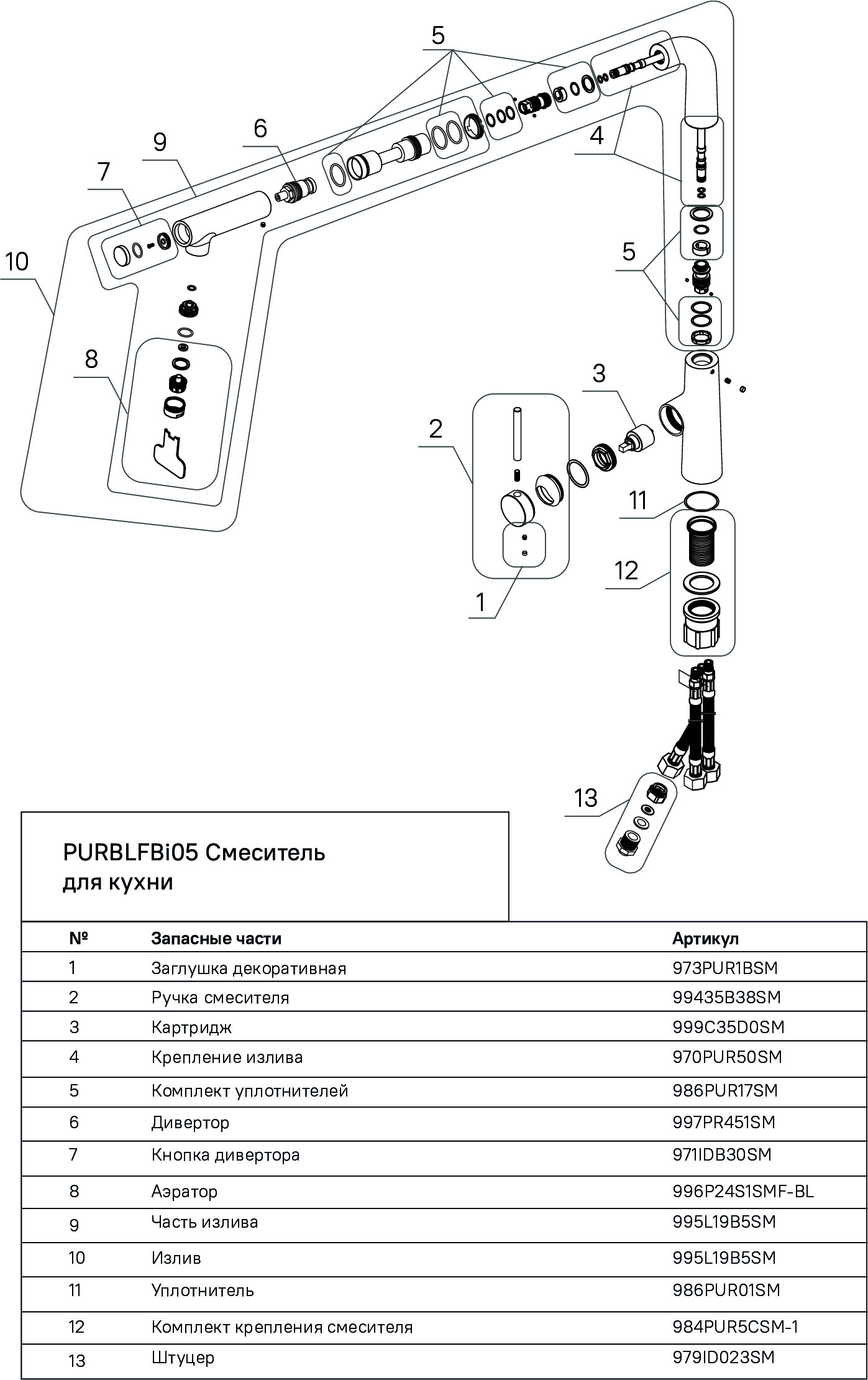 5
6
9
7
4
10
5
8
3
2
11
12
1
13

PURBLFBi05 Смеситель для кухни

| № | Запасные части | Артикул |
|---|---|---|
| 1 | Заглушка декоративная | 973PUR1BSM |
| 2 | Ручка смесителя | 99435B38SM |
| 3 | Картридж | 999C35D0SM |
| 4 | Крепление излива | 970PUR50SM |
| 5 | Комплект уплотнителей | 986PUR17SM |
| 6 | Дивертор | 997PR451SM |
| 7 | Кнопка дивертора | 971IDB30SM |
| 8 | Аэратор | 996P24S1SMF-BL |
| 9 | Часть излива | 995L19B5SM |
| 10 | Излив | 995L19B5SM |
| 11 | Уплотнитель | 986PUR01SM |
| 12 | Комплект крепления смесителя | 984PUR5CSM-1 |
| 13 | Штуцер | 979ID023SM |