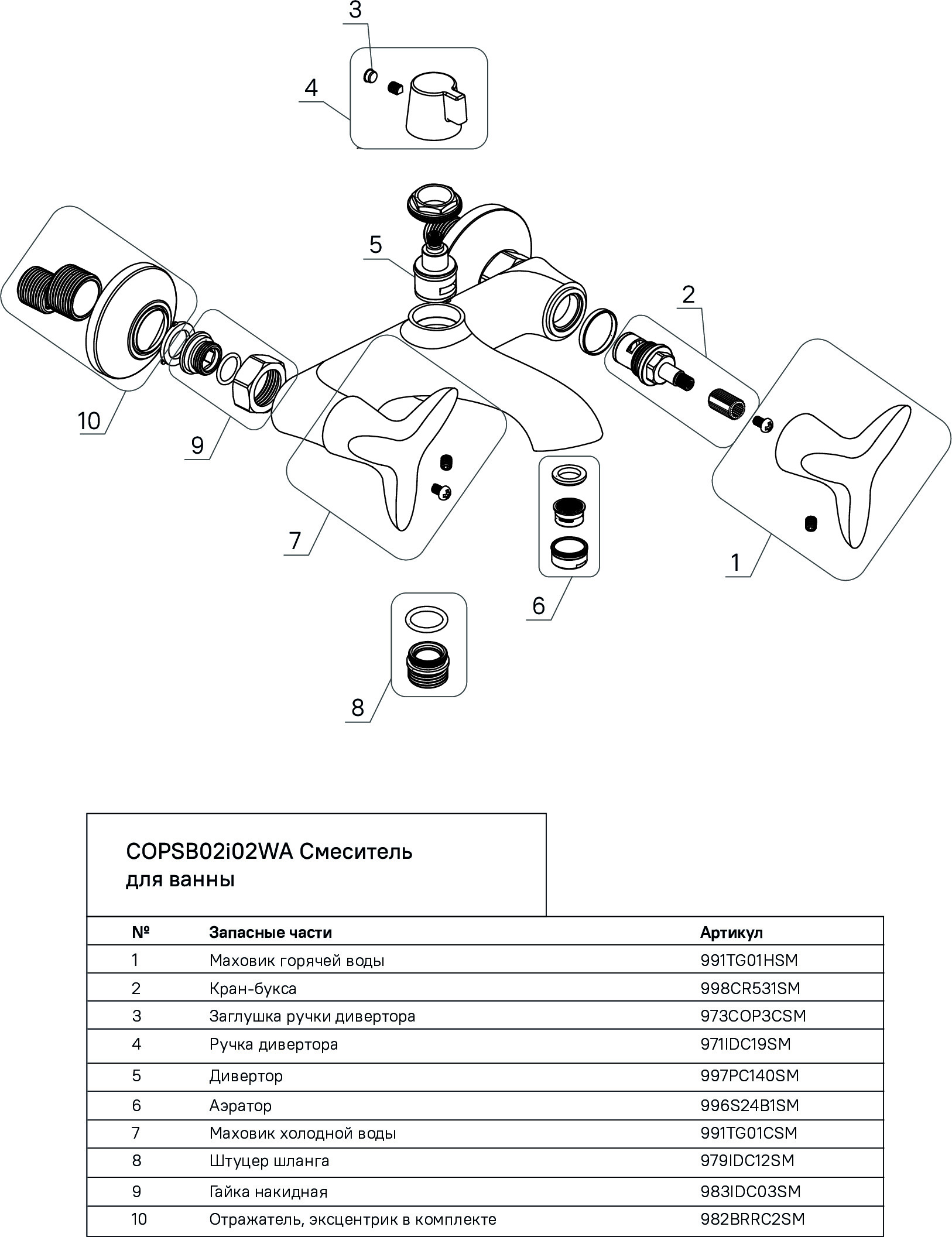 3

4

5

2

10

9

7

6

1

8

COPSB02i02WA Смеситель для ванны

| № | Запасные части | Артикул |
|---|---|---|
| 1 | Маховик горячей воды | 991TG01HSM |
| 2 | Кран-букса | 998CR531SM |
| 3 | Заглушка ручки дивертора | 973COP3CSM |
| 4 | Ручка дивертора | 971IDC19SM |
| 5 | Дивертор | 997PC140SM |
| 6 | Аэратор | 996S24B1SM |
| 7 | Маховик холодной воды | 991TG01CSM |
| 8 | Штуцер шланга | 979IDC12SM |
| 9 | Гайка накидная | 983IDC03SM |
| 10 | Отражатель, эксцентрик в комплекте | 982BRRC2SM |