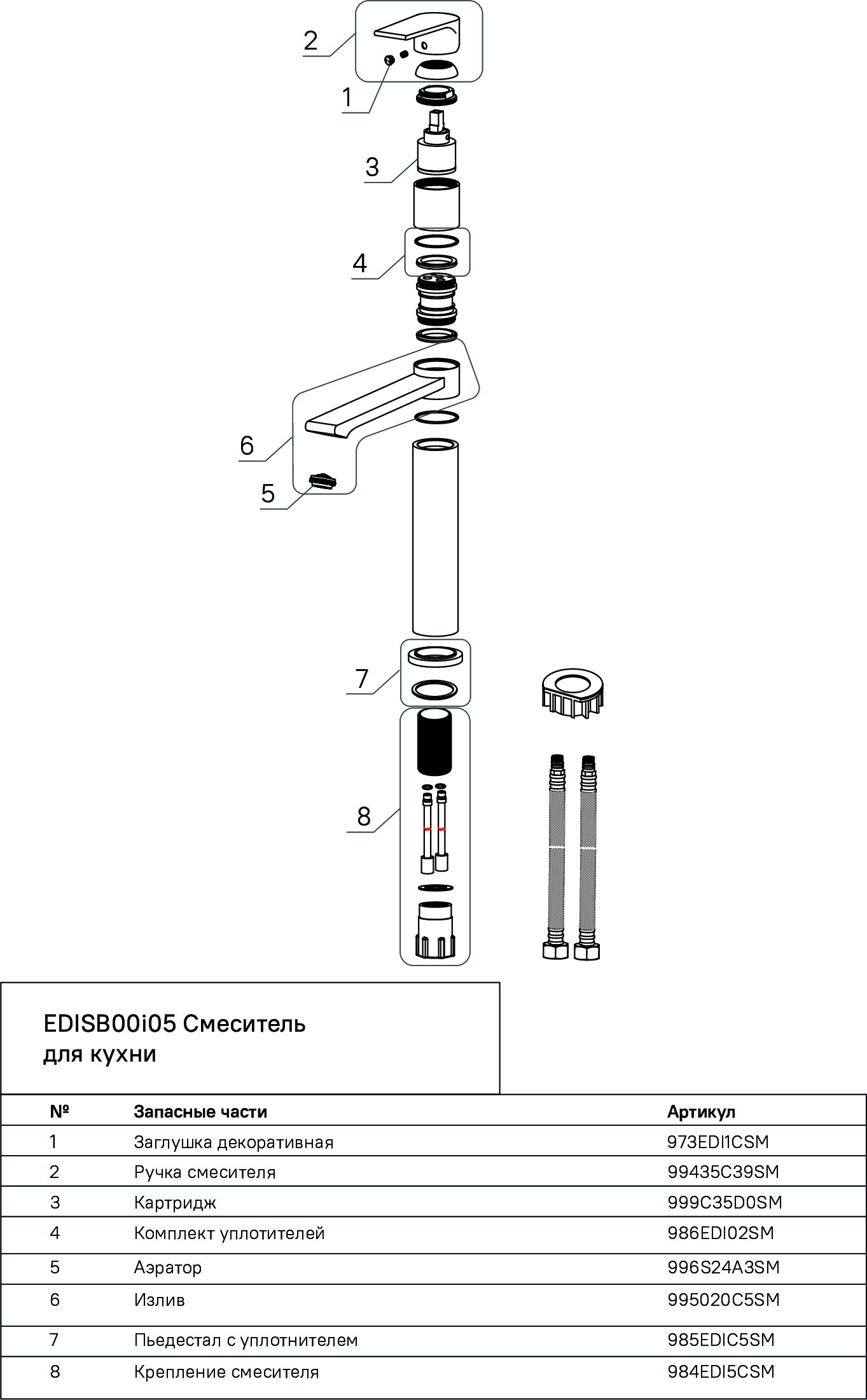 2

1

3

4

6

5

7

8

EDISB00i05 Смеситель для кухни

| № | Запасные части | Артикул |
|---|---|---|
| 1 | Заглушка декоративная | 973EDI1CSM |
| 2 | Ручка смесителя | 99435C39SM |
| 3 | Картридж | 999C35D0SM |
| 4 | Комплект уплотителей | 986EDI02SM |
| 5 | Аэратор | 996S24A3SM |
| 6 | Излив | 995020C5SM |
| 7 | Пьедестал с уплотнителем | 985EDIC5SM |
| 8 | Крепление смесителя | 984EDI5CSM |