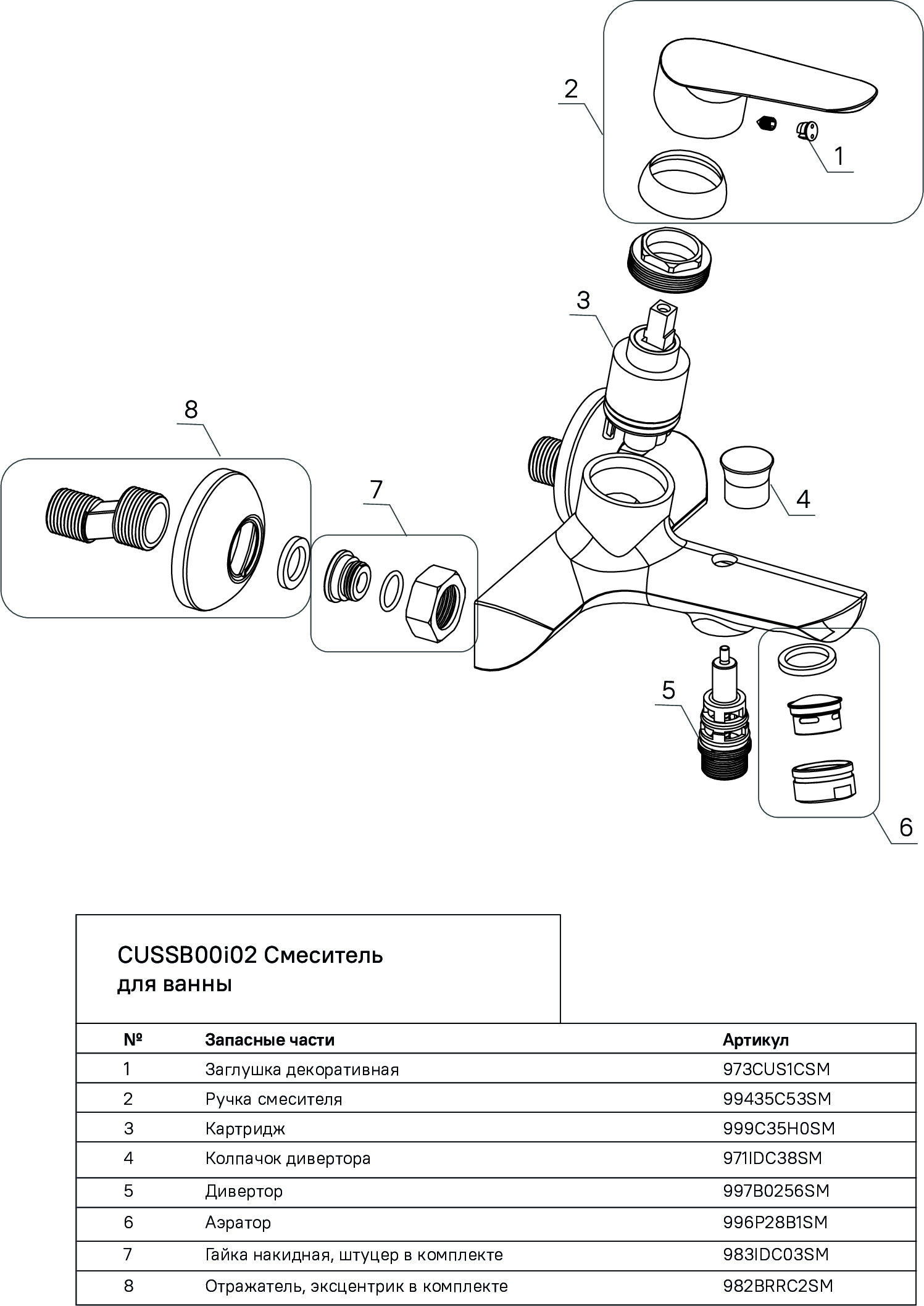 2

1

3

8

7

4

5

6

CUSSB00i02 Смеситель для ванны

| № | Запасные части | Артикул |
|---|---|---|
| 1 | Заглушка декоративная | 973CUS1CSM |
| 2 | Ручка смесителя | 99435C53SM |
| 3 | Картридж | 999C35H0SM |
| 4 | Колпачок дивертора | 971IDC38SM |
| 5 | Дивертор | 997B0256SM |
| 6 | Аэратор | 996P28B1SM |
| 7 | Гайка накидная, штуцер в комплекте | 983IDC03SM |
| 8 | Отражатель, эксцентрик в комплекте | 982BRRC2SM |