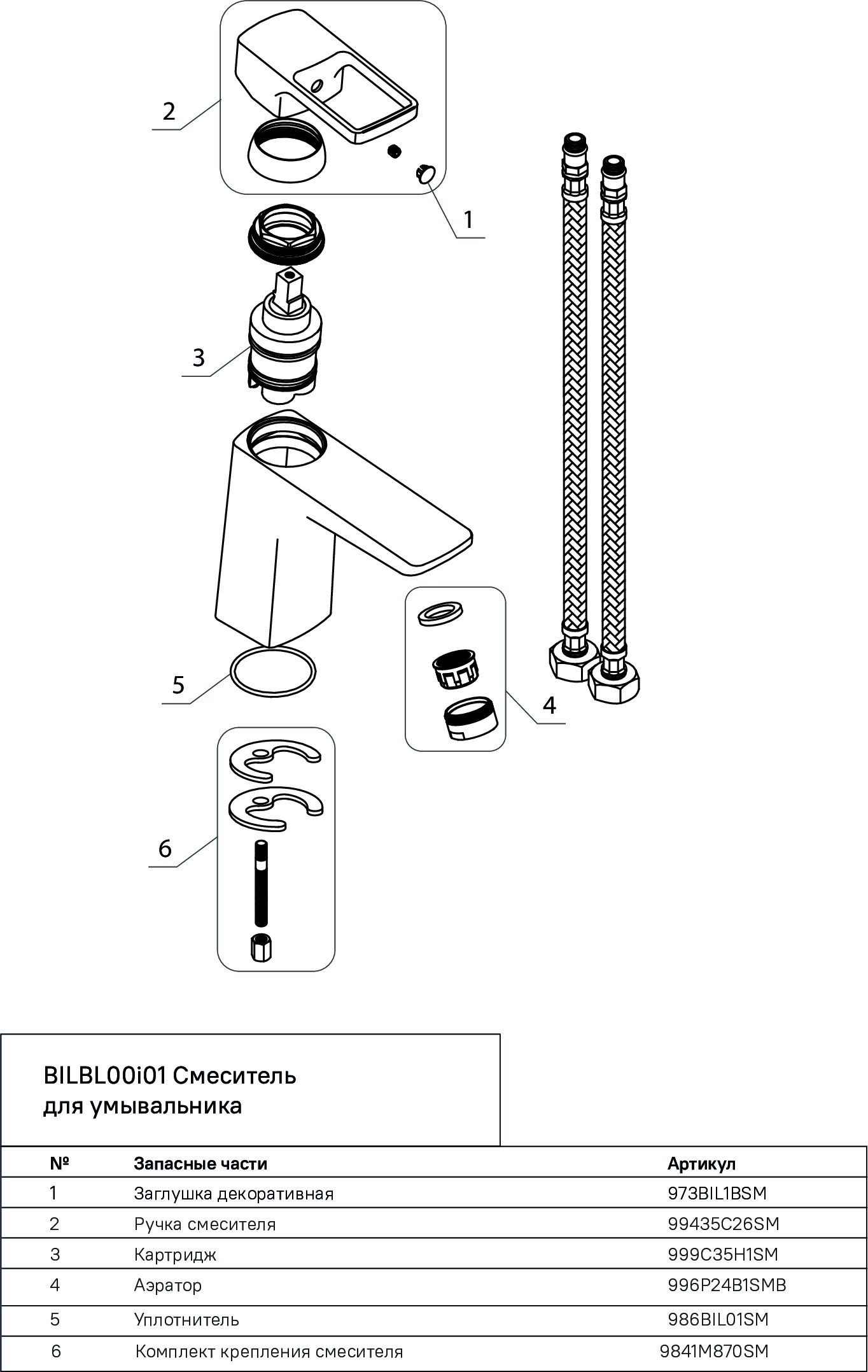 2

1

3

5

4

6

BILBL00i01 Смеситель для умывальника

| № | Запасные части | Артикул |
|---|---|---|
| 1 | Заглушка декоративная | 973BIL1BSM |
| 2 | Ручка смесителя | 99435C26SM |
| 3 | Картридж | 999C35H1SM |
| 4 | Аэратор | 996P24B1SMB |
| 5 | Уплотнитель | 986BIL01SM |
| 6 | Комплект крепления смесителя | 9841M870SM |