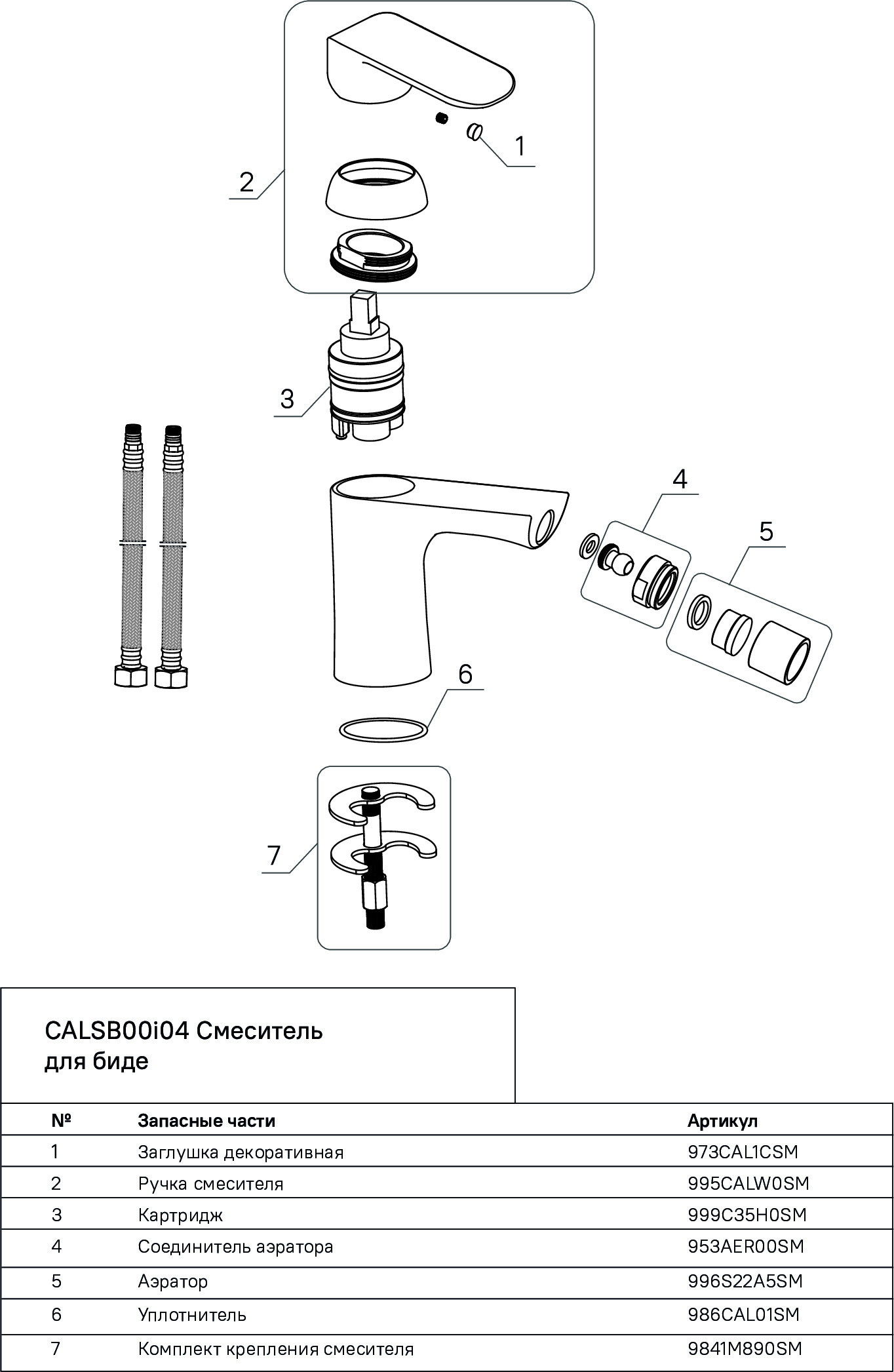 1

2

3

4

5

6

7

CALSB00i04 Смеситель для биде

| № | Запасные части | Артикул |
|---|---|---|
| 1 | Заглушка декоративная | 973CAL1CSM |
| 2 | Ручка смесителя | 995CALW0SM |
| 3 | Картридж | 999C35H0SM |
| 4 | Соединитель аэратора | 953AER00SM |
| 5 | Аэратор | 996S22A5SM |
| 6 | Уплотнитель | 986CAL01SM |
| 7 | Комплект крепления смесителя | 9841M890SM |