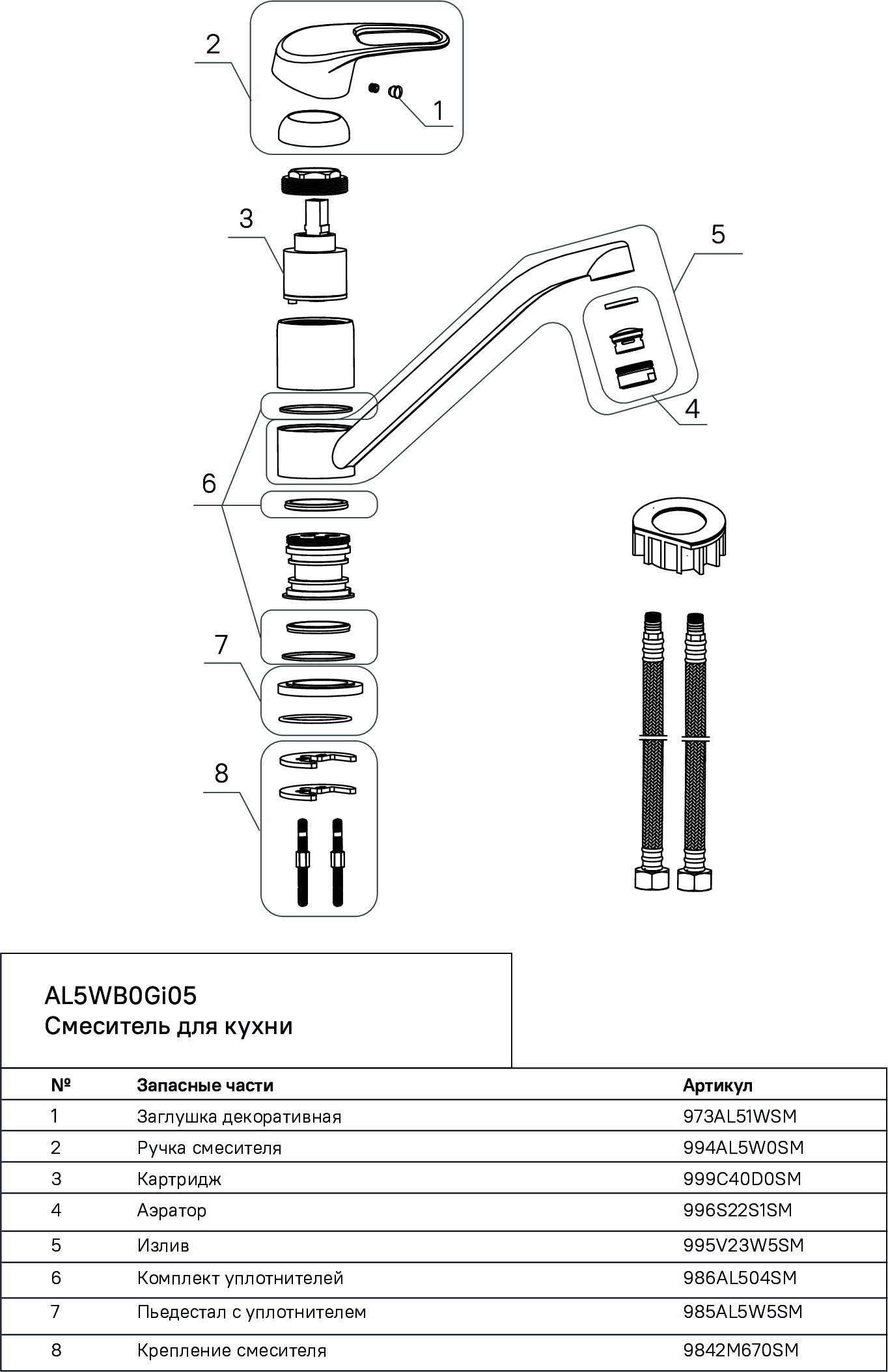 2

1

3

5

4

6

7

8

AL5WB0Gi05
Смеситель для кухни

| № | Запасные части | Артикул |
|---|---|---|
| 1 | Заглушка декоративная | 973AL51WSM |
| 2 | Ручка смесителя | 994AL5W0SM |
| 3 | Картридж | 999C40D0SM |
| 4 | Аэратор | 996S22S1SM |
| 5 | Излив | 995V23W5SM |
| 6 | Комплект уплотнителей | 986AL504SM |
| 7 | Пьедестал с уплотнителем | 985AL5W5SM |
| 8 | Крепление смесителя | 9842M670SM |