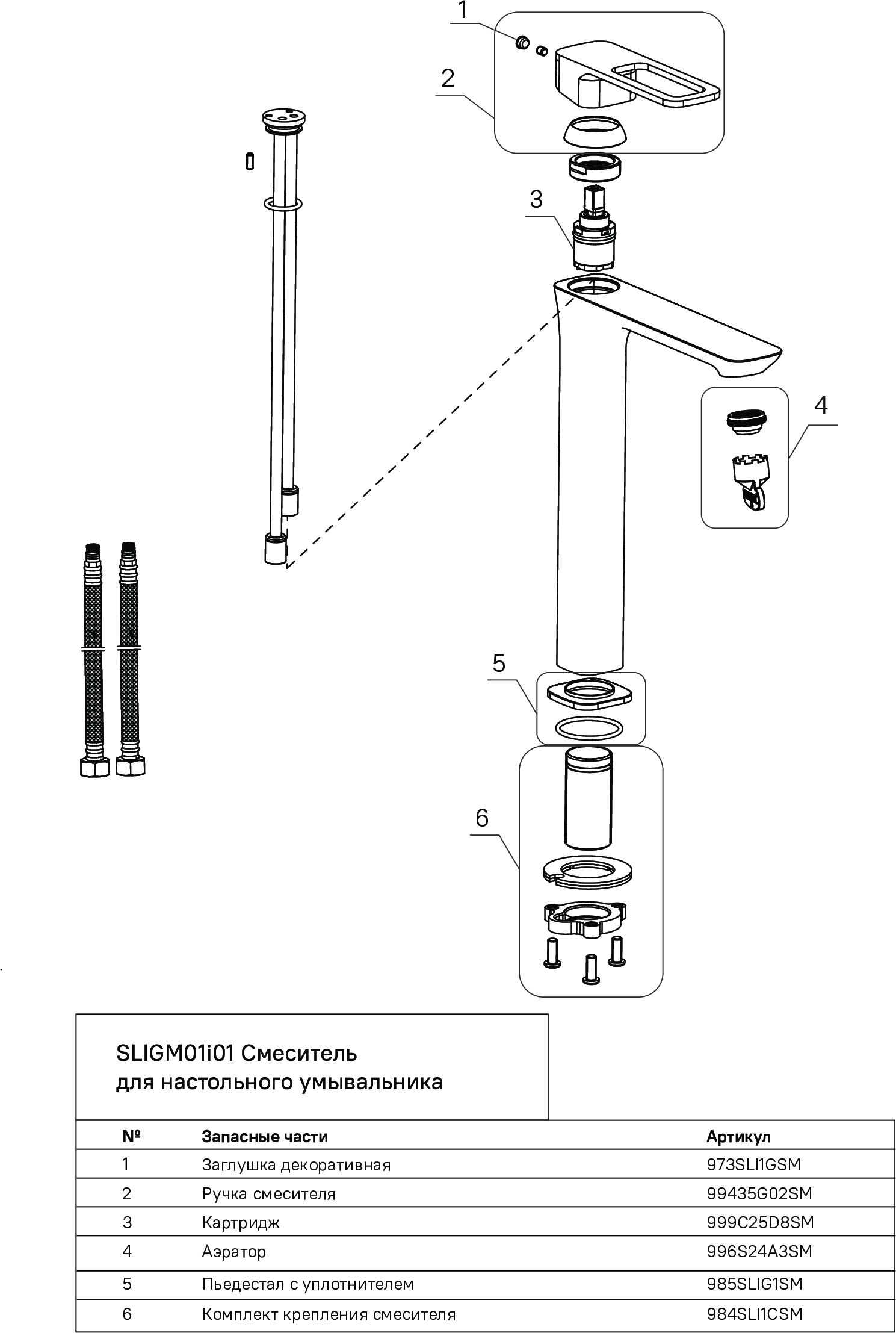 1
2
3
4
5
6

SLIGM01i01 Смеситель
для настольного умывальника

| № | Запасные части | Артикул |
|---|---|---|
| 1 | Заглушка декоративная | 973SLI1GSM |
| 2 | Ручка смесителя | 99435G02SM |
| 3 | Картридж | 999C25D8SM |
| 4 | Аэратор | 996S24A3SM |
| 5 | Пьедестал с уплотнителем | 985SLIG1SM |
| 6 | Комплект крепления смесителя | 984SLI1CSM |