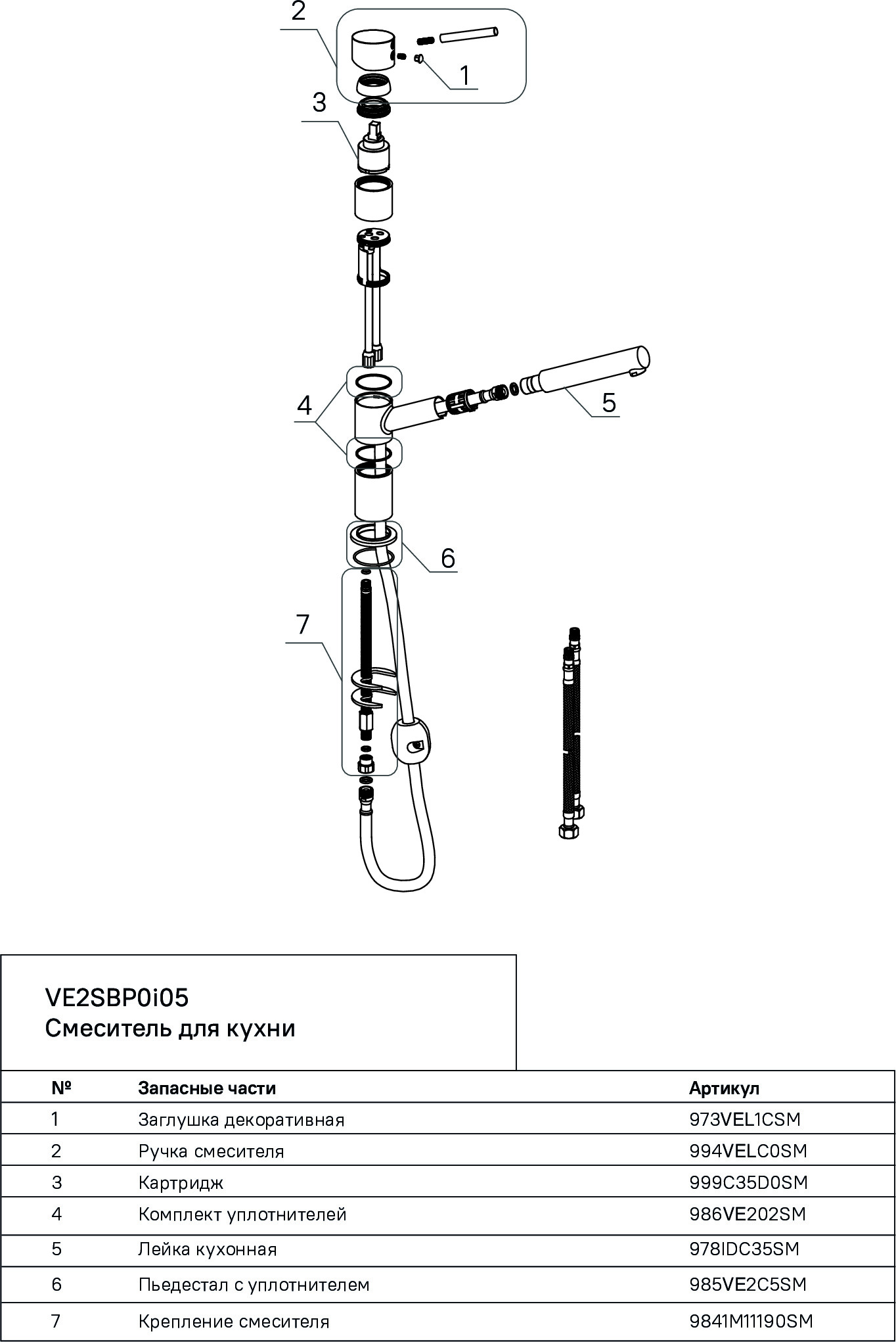 2
1
3
4
5
6
7

VE2SBP0i05
Смеситель для кухни

| № | Запасные части | Артикул |
|---|---|---|
| 1 | Заглушка декоративная | 973VEL1CSM |
| 2 | Ручка смесителя | 994VELC0SM |
| 3 | Картридж | 999C35D0SM |
| 4 | Комплект уплотнителей | 986VE202SM |
| 5 | Лейка кухонная | 978IDC35SM |
| 6 | Пьедестал с уплотнителем | 985VE2C5SM |
| 7 | Крепление смесителя | 9841M11190SM |