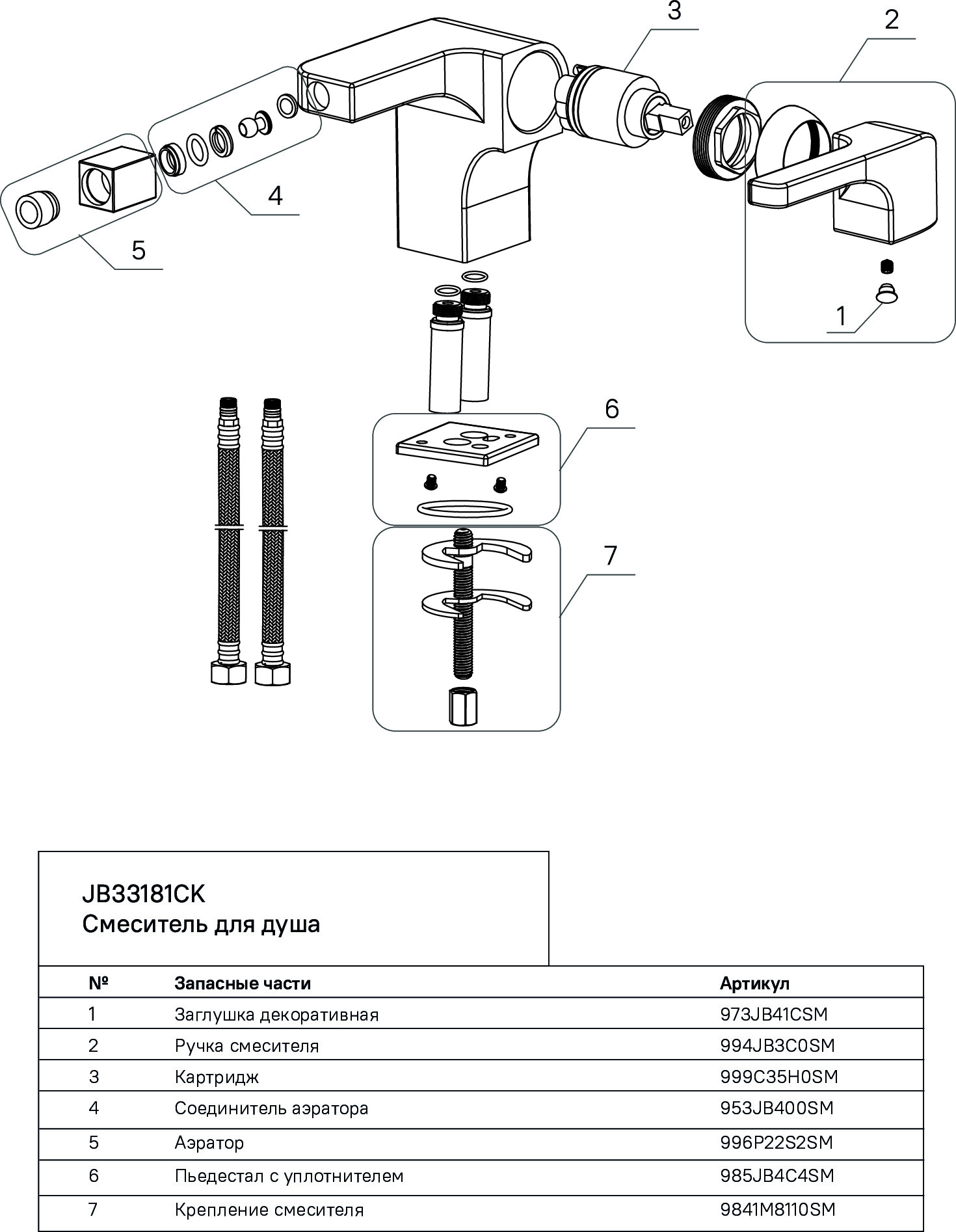 3
2
4
5
1
6
7

JB33181CK
Смеситель для душа

| № | Запасные части | Артикул |
|---|---|---|
| 1 | Заглушка декоративная | 973JB41CSM |
| 2 | Ручка смесителя | 994JB3C0SM |
| 3 | Картридж | 999C35H0SM |
| 4 | Соединитель аэратора | 953JB400SM |
| 5 | Аэратор | 996P22S2SM |
| 6 | Пьедестал с уплотнителем | 985JB4C4SM |
| 7 | Крепление смесителя | 9841M8110SM |