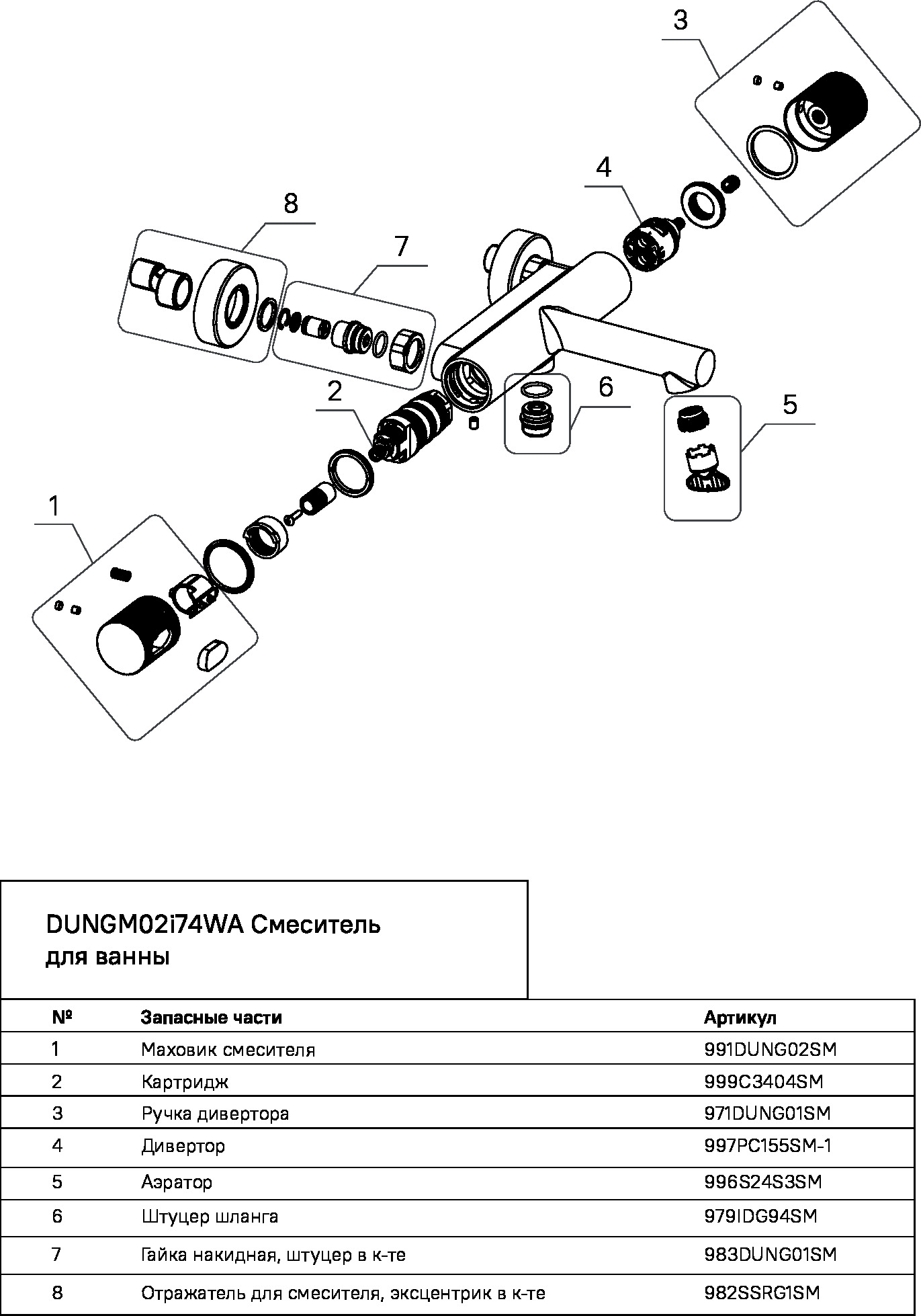 3

4

8

7

2

6

5

1

DUNGM02i74WA Смеситель для ванны

| № | Запасные части | Артикул |
|---|---|---|
| 1 | Маховик смесителя | 991DUNG02SM |
| 2 | Картридж | 999C3404SM |
| 3 | Ручка дивертора | 971DUNG01SM |
| 4 | Дивертор | 997PC155SM-1 |
| 5 | Аэратор | 996S24S3SM |
| 6 | Штуцер шланга | 979IDG94SM |
| 7 | Гайка накидная, штуцер в к-те | 983DUNG01SM |
| 8 | Отражатель для смесителя, эксцентрик в к-те | 982SSRG1SM |