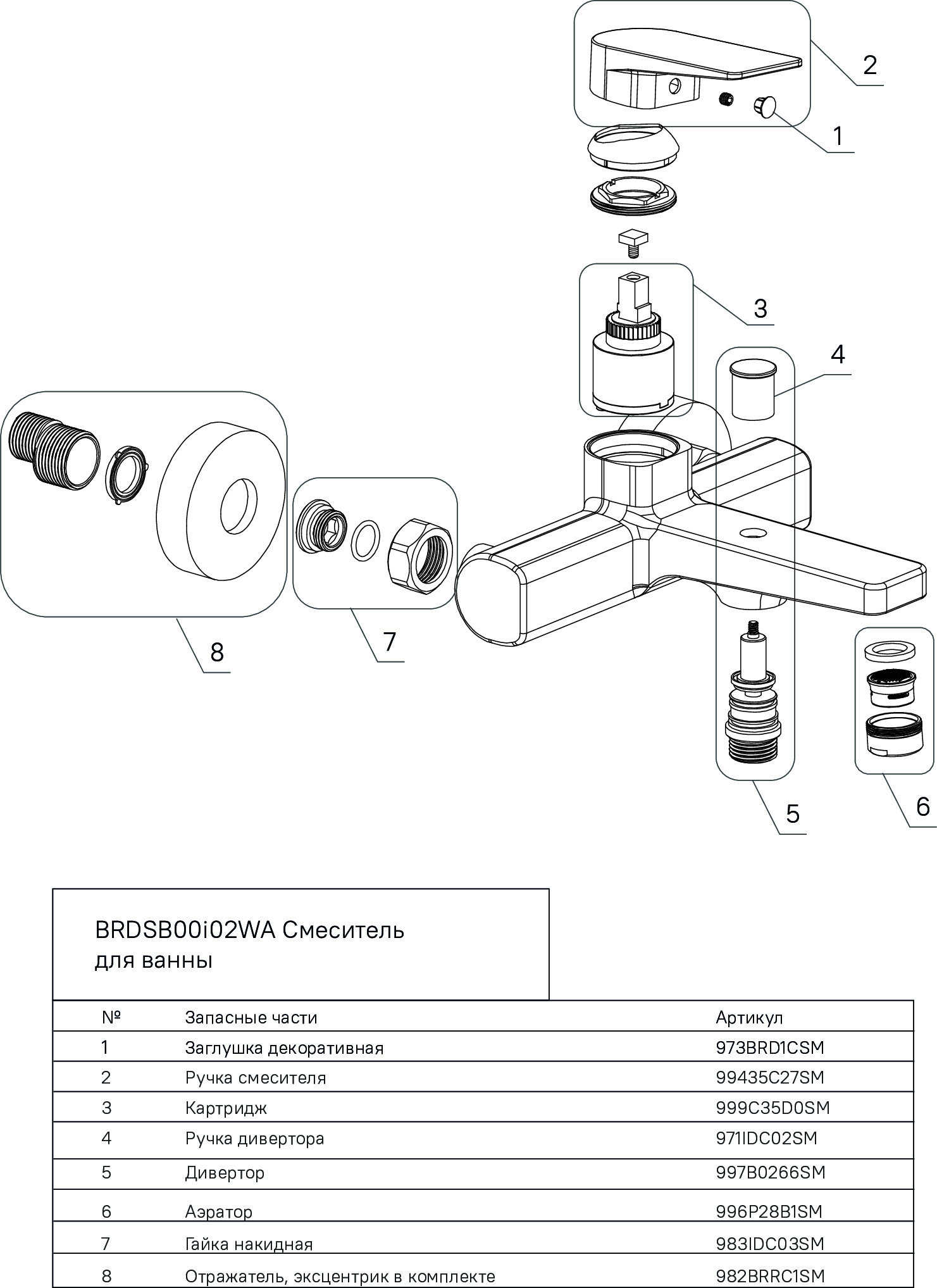 2

1

3

4

8

7

5

6

BRDSB00i02WA Смеситель для ванны

| № | Запасные части | Артикул |
|---|---|---|
| 1 | Заглушка декоративная | 973BRD1CSM |
| 2 | Ручка смесителя | 99435C27SM |
| 3 | Картридж | 999C35D0SM |
| 4 | Ручка дивертора | 971IDC02SM |
| 5 | Дивертор | 997B0266SM |
| 6 | Аэратор | 996P28B1SM |
| 7 | Гайка накидная | 983IDC03SM |
| 8 | Отражатель, эксцентрик в комплекте | 982BRRC1SM |