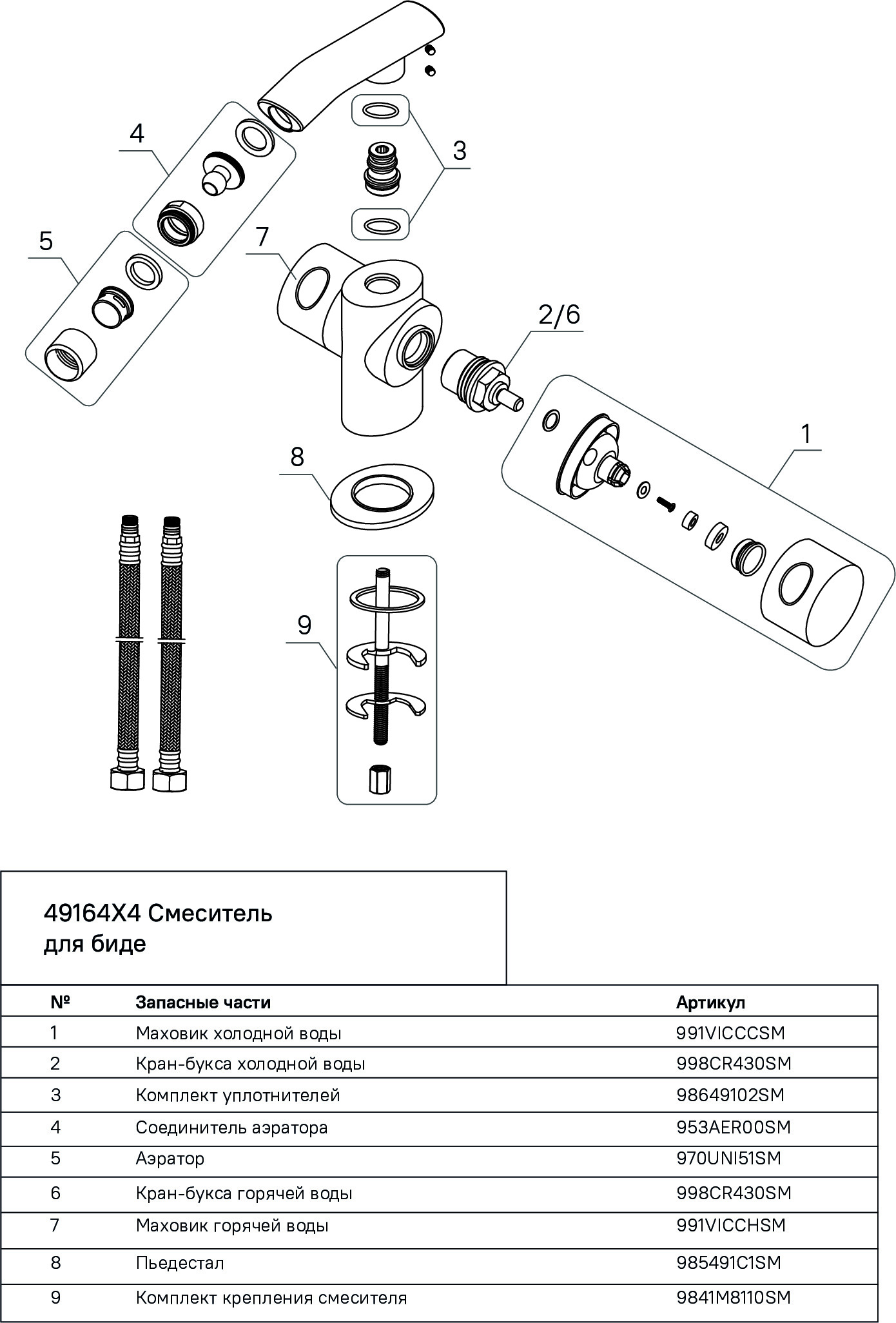 4

3

5

7

2/6

1

8

9

49164X4 Смеситель для биде

| № | Запасные части | Артикул |
|---|---|---|
| 1 | Маховик холодной воды | 991VICCCSM |
| 2 | Кран-букса холодной воды | 998CR430SM |
| 3 | Комплект уплотнителей | 98649102SM |
| 4 | Соединитель аэратора | 953AER00SM |
| 5 | Аэратор | 970UNI51SM |
| 6 | Кран-букса горячей воды | 998CR430SM |
| 7 | Маховик горячей воды | 991VICCHSM |
| 8 | Пьедестал | 985491C1SM |
| 9 | Комплект крепления смесителя | 9841M8110SM |