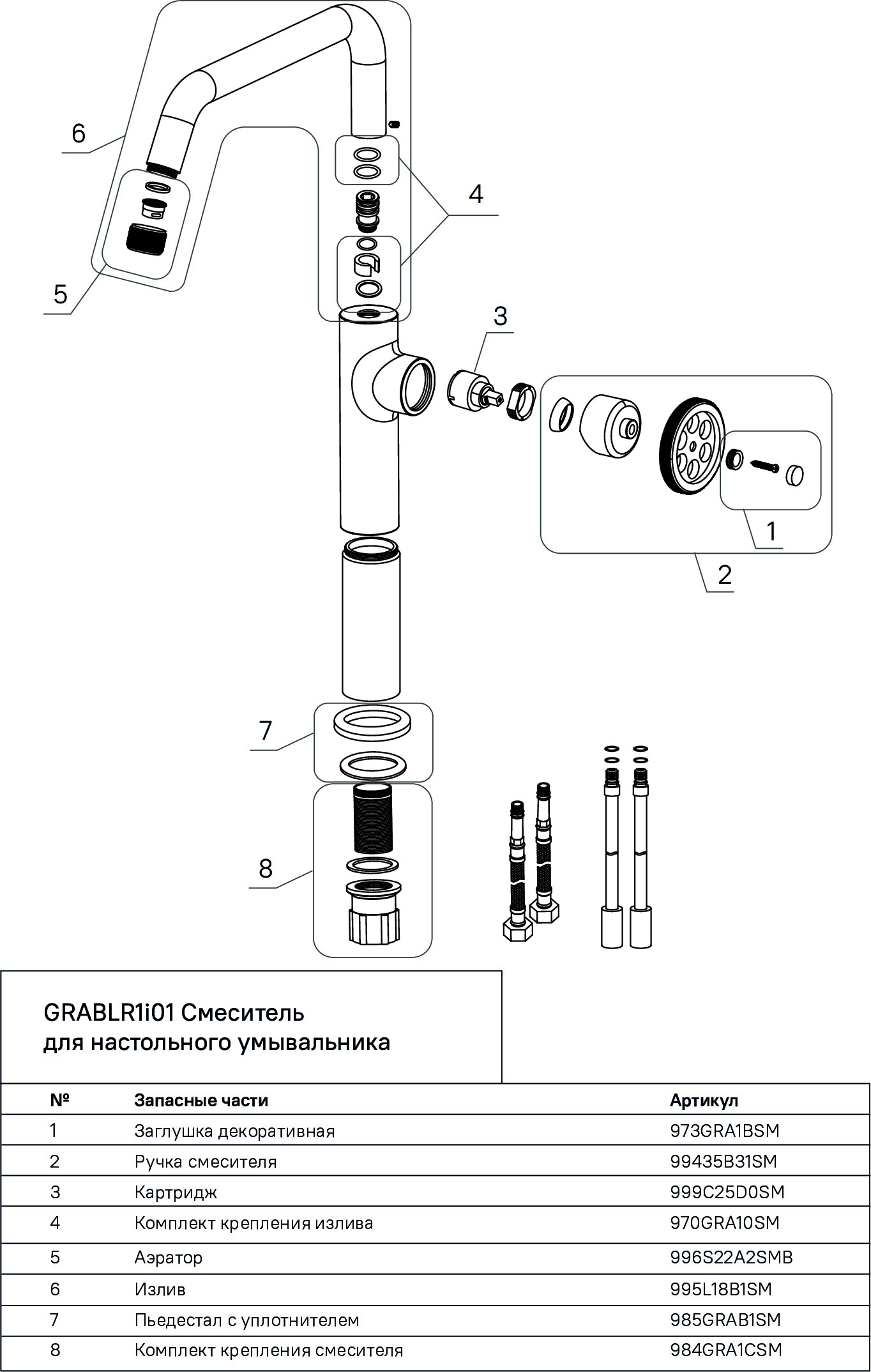 6

4

5

3

1

2

7

8

GRABLR1i01 Смеситель
для настольного умывальника

| № | Запасные части | Артикул |
|---|---|---|
| 1 | Заглушка декоративная | 973GRA1BSM |
| 2 | Ручка смесителя | 99435B31SM |
| 3 | Картридж | 999C25D0SM |
| 4 | Комплект крепления излива | 970GRA10SM |
| 5 | Аэратор | 996S22A2SMB |
| 6 | Излив | 995L18B1SM |
| 7 | Пьедестал с уплотнителем | 985GRAB1SM |
| 8 | Комплект крепления смесителя | 984GRA1CSM |