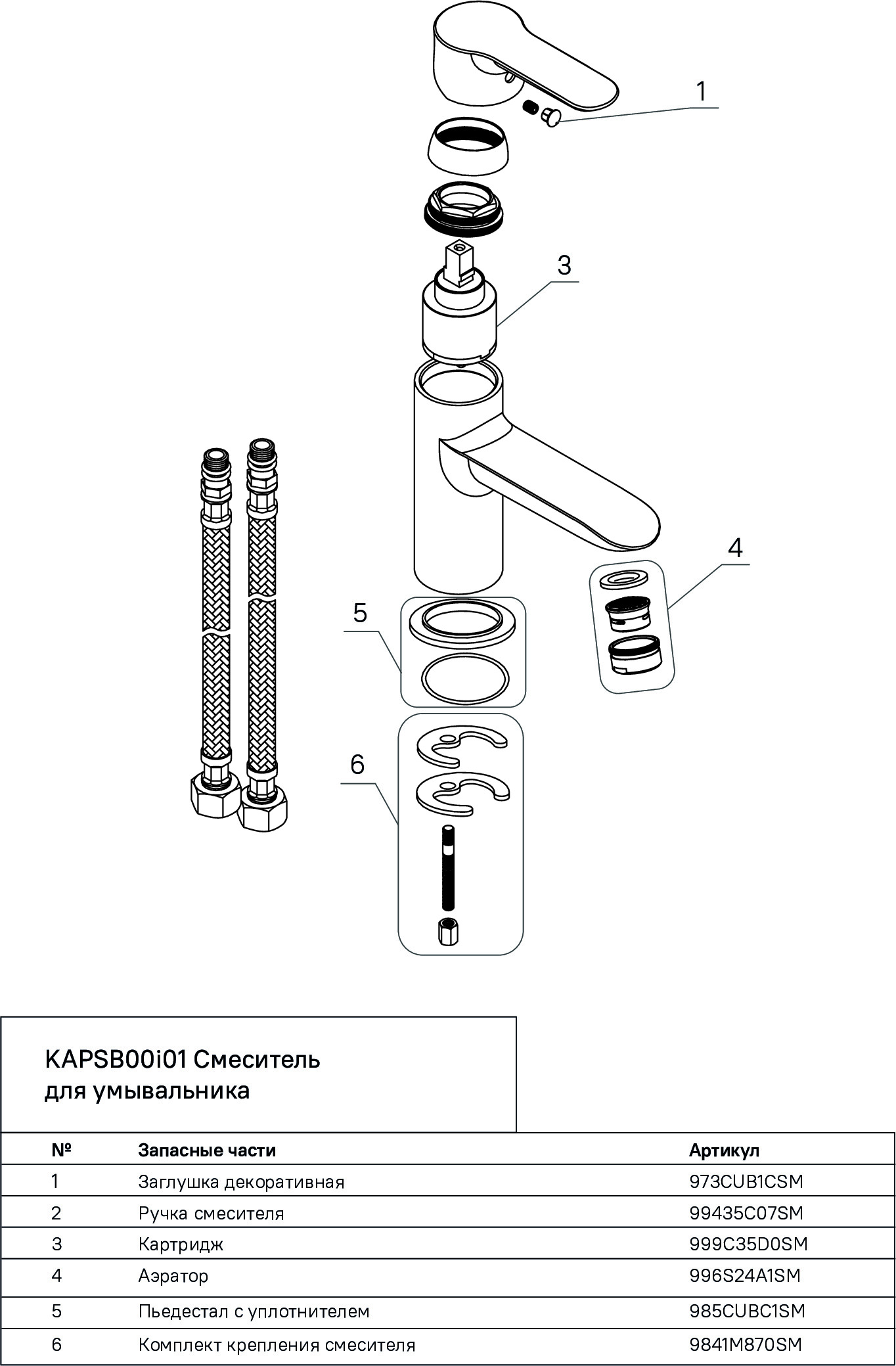 1

3

4

5

6

KAPSB00i01 Смеситель для умывальника

| № | Запасные части | Артикул |
|---|---|---|
| 1 | Заглушка декоративная | 973CUB1CSM |
| 2 | Ручка смесителя | 99435C07SM |
| 3 | Картридж | 999C35D0SM |
| 4 | Аэратор | 996S24A1SM |
| 5 | Пьедестал с уплотнителем | 985CUBC1SM |
| 6 | Комплект крепления смесителя | 9841M870SM |