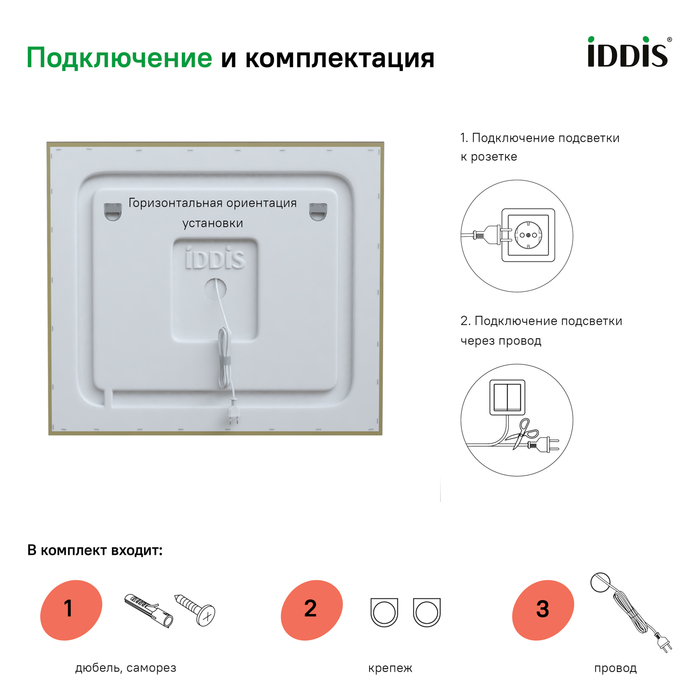 Подключение и комплектация

iDDiS®

Горизонтальная ориентация установки

iDDiS

1. Подключение подсветки к розетке

2. Подключение подсветки через провод

В комплект входит:

1

дюбель, саморез

2

крепеж

3

провод