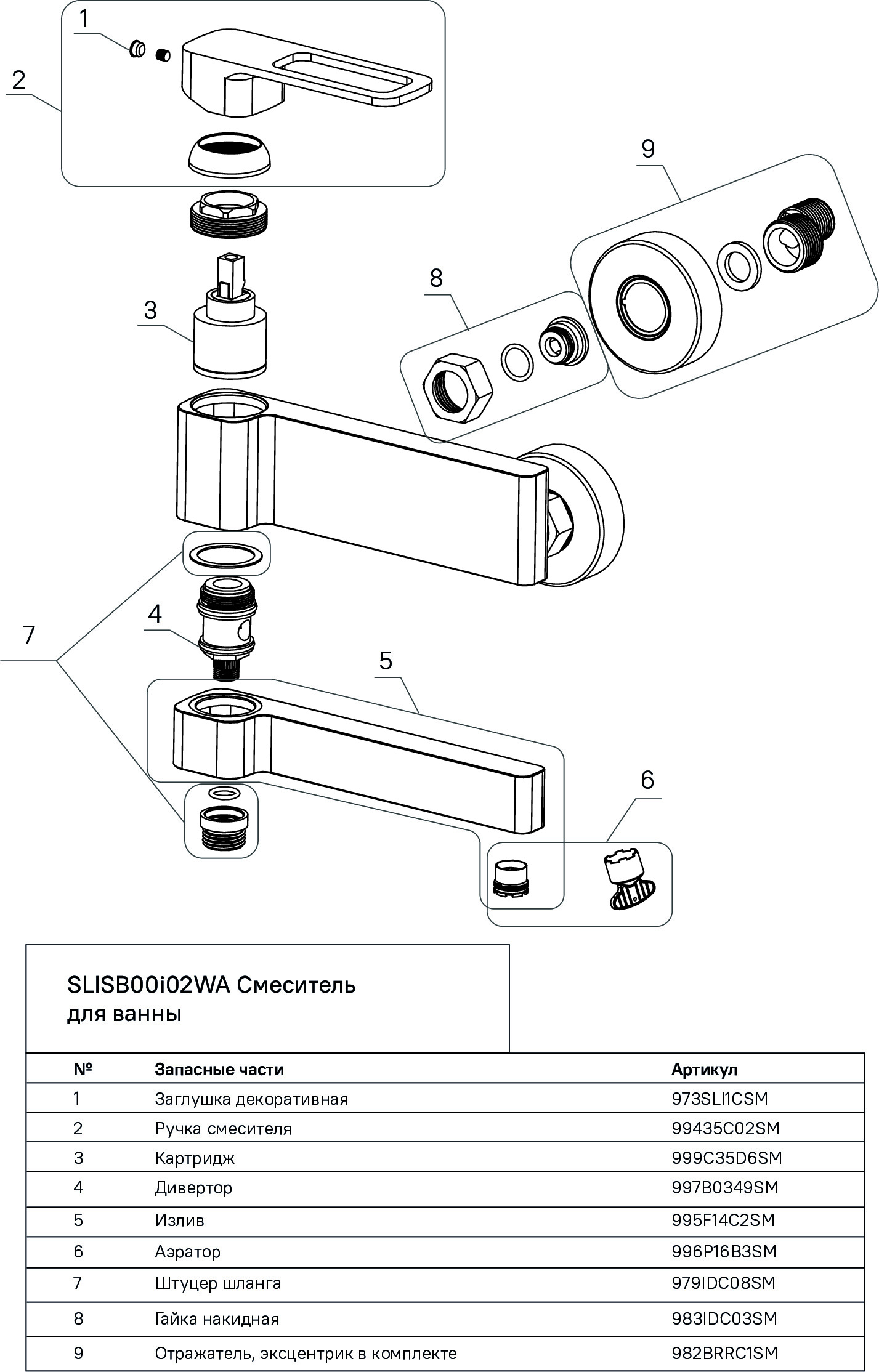 1

2

9

8

3

7

4

5

6

SLISB00i02WA Смеситель для ванны

| № | Запасные части | Артикул |
|---|---|---|
| 1 | Заглушка декоративная | 973SLI1CSM |
| 2 | Ручка смесителя | 99435C02SM |
| 3 | Картридж | 999C35D6SM |
| 4 | Дивертор | 997B0349SM |
| 5 | Излив | 995F14C2SM |
| 6 | Аэратор | 996P16B3SM |
| 7 | Штуцер шланга | 979IDC08SM |
| 8 | Гайка накидная | 983IDC03SM |
| 9 | Отражатель, эксцентрик в комплекте | 982BRRC1SM |