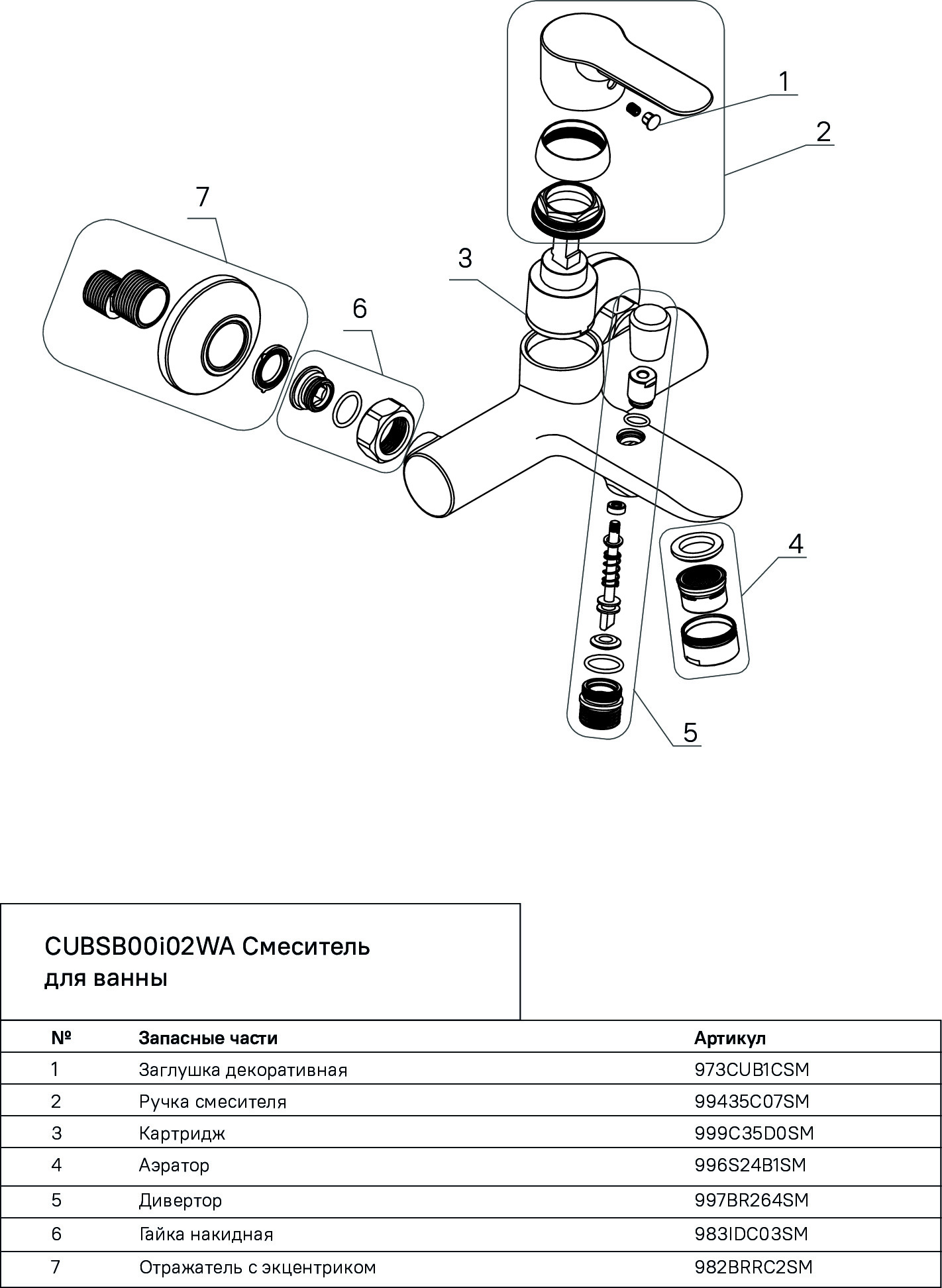 1
2
7
3
6
4
5

CUBSB00i02WA Смеситель для ванны

| № | Запасные части | Артикул |
|---|---|---|
| 1 | Заглушка декоративная | 973CUB1CSM |
| 2 | Ручка смесителя | 99435C07SM |
| 3 | Картридж | 999C35D0SM |
| 4 | Аэратор | 996S24B1SM |
| 5 | Дивертор | 997BR264SM |
| 6 | Гайка накидная | 983IDC03SM |
| 7 | Отражатель с экцентриком | 982BRRC2SM |