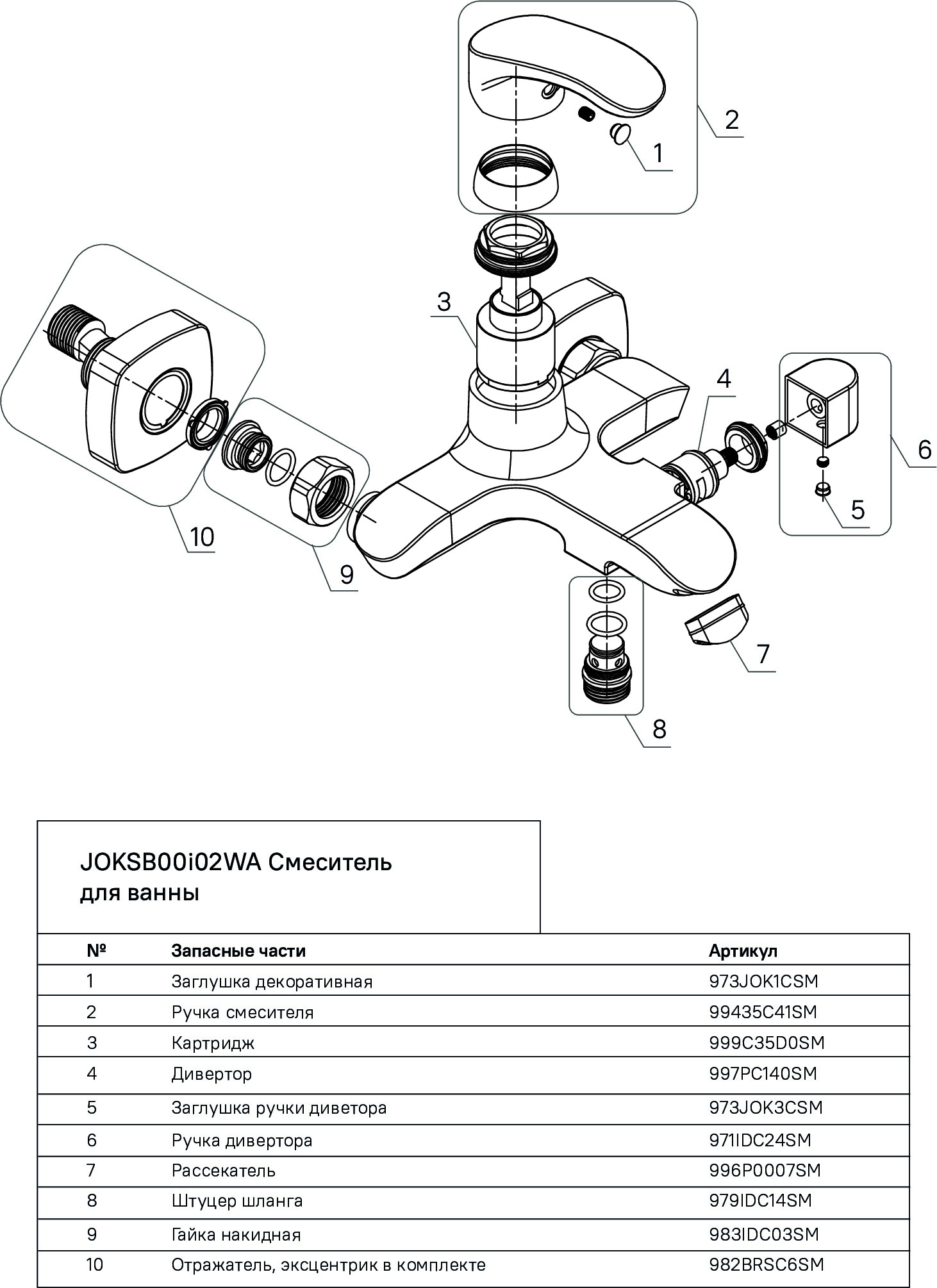 2

1

3

4

6

5

10

9

7

8

JOKSB00i02WA Смеситель для ванны

| № | Запасные части | Артикул |
|---|---|---|
| 1 | Заглушка декоративная | 973JOK1CSM |
| 2 | Ручка смесителя | 99435C41SM |
| 3 | Картридж | 999C35D0SM |
| 4 | Дивертор | 997PC140SM |
| 5 | Заглушка ручки диветора | 973JOK3CSM |
| 6 | Ручка дивертора | 971IDC24SM |
| 7 | Рассекатель | 996P0007SM |
| 8 | Штуцер шланга | 979IDC14SM |
| 9 | Гайка накидная | 983IDC03SM |
| 10 | Отражатель, эксцентрик в комплекте | 982BRSC6SM |