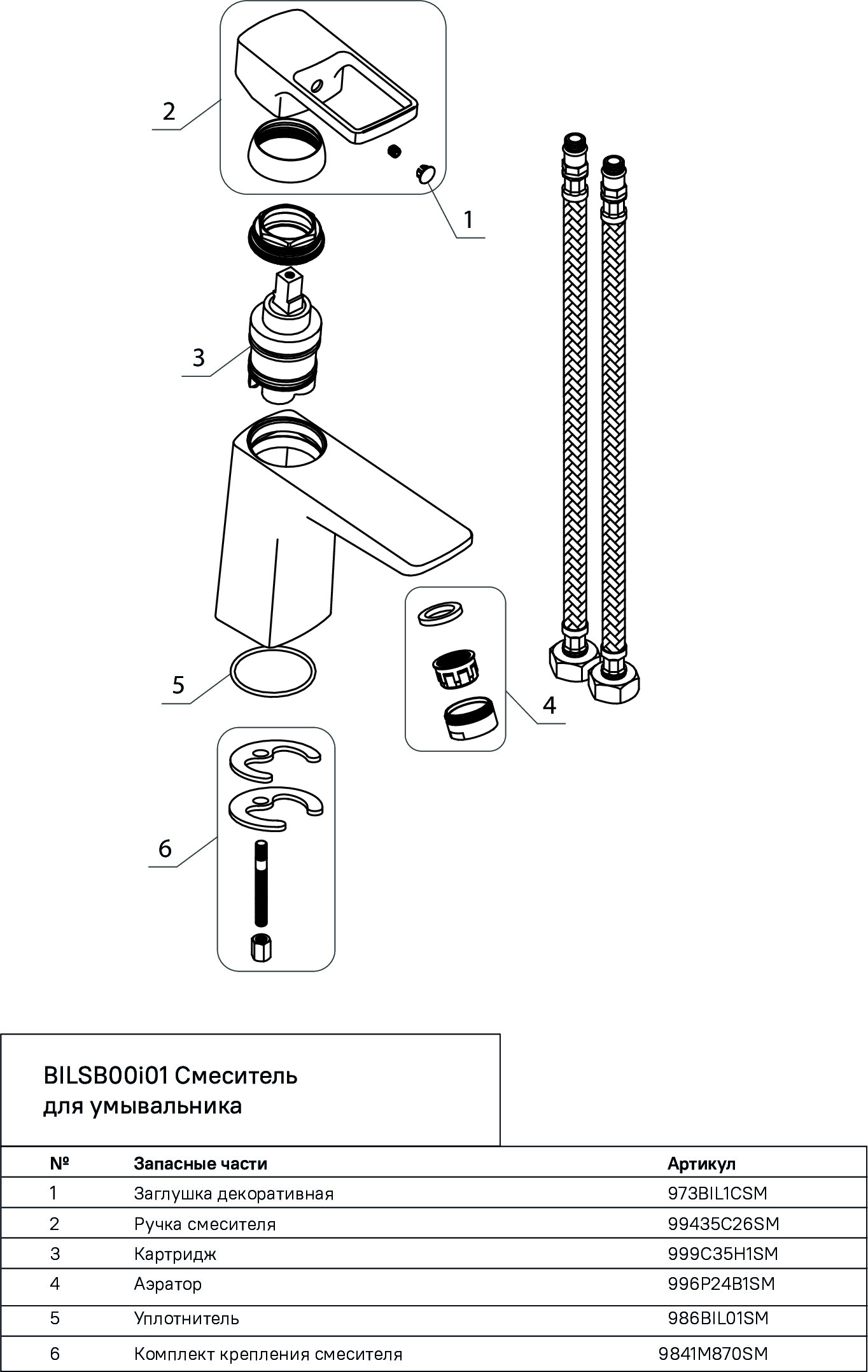 2

1

3

5

4

6

BILSB00i01 Смеситель для умывальника

| № | Запасные части | Артикул |
|---|---|---|
| 1 | Заглушка декоративная | 973BIL1CSM |
| 2 | Ручка смесителя | 99435C26SM |
| 3 | Картридж | 999C35H1SM |
| 4 | Аэратор | 996P24B1SM |
| 5 | Уплотнитель | 986BIL01SM |
| 6 | Комплект крепления смесителя | 9841M870SM |