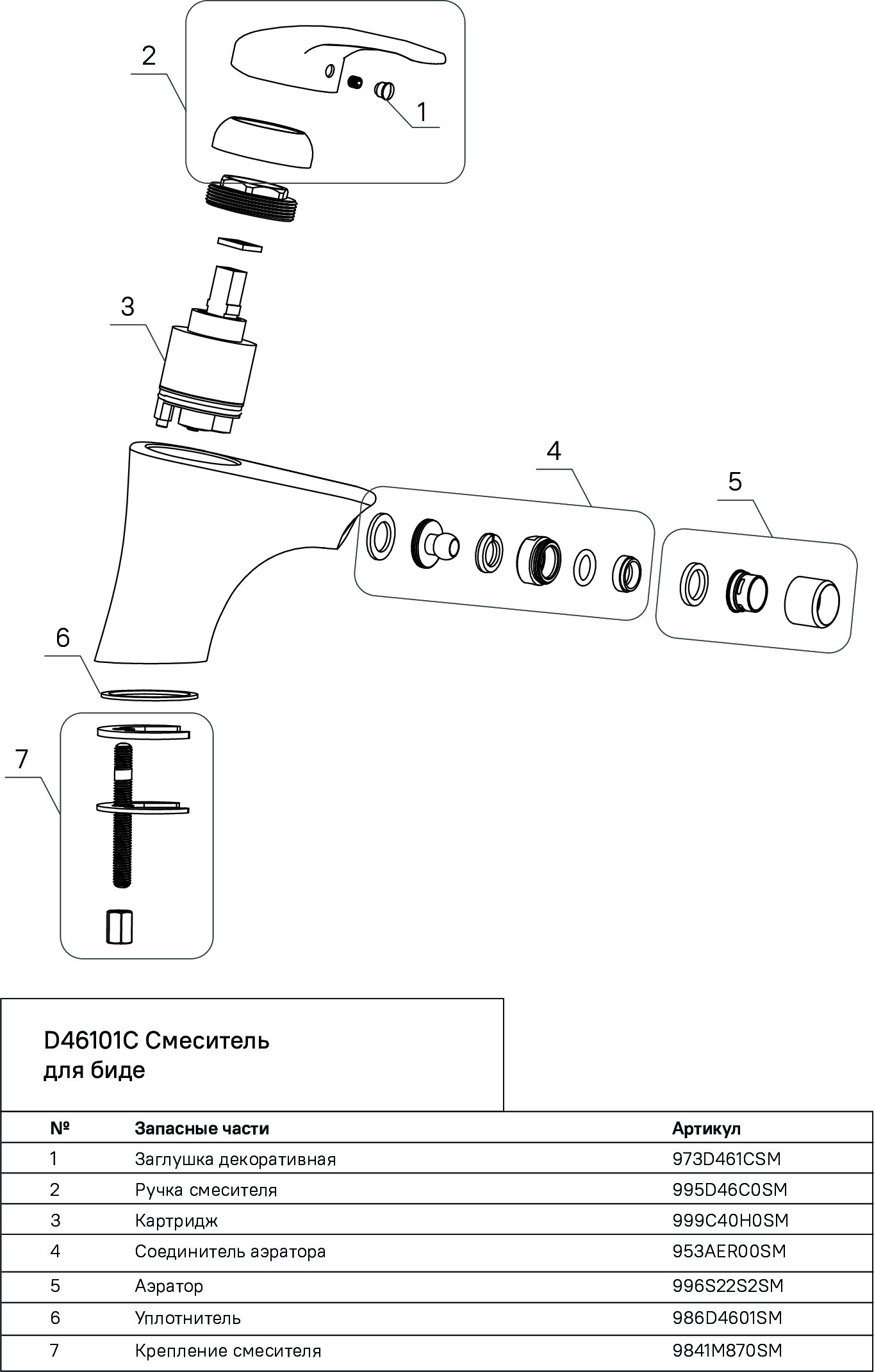 2

1

3

4

5

6

7

D46101C Смеситель для биде

| № | Запасные части | Артикул |
|---|---|---|
| 1 | Заглушка декоративная | 973D461CSM |
| 2 | Ручка смесителя | 995D46C0SM |
| 3 | Картридж | 999C40H0SM |
| 4 | Соединитель аэратора | 953AER00SM |
| 5 | Аэратор | 996S22S2SM |
| 6 | Уплотнитель | 986D4601SM |
| 7 | Крепление смесителя | 9841M870SM |