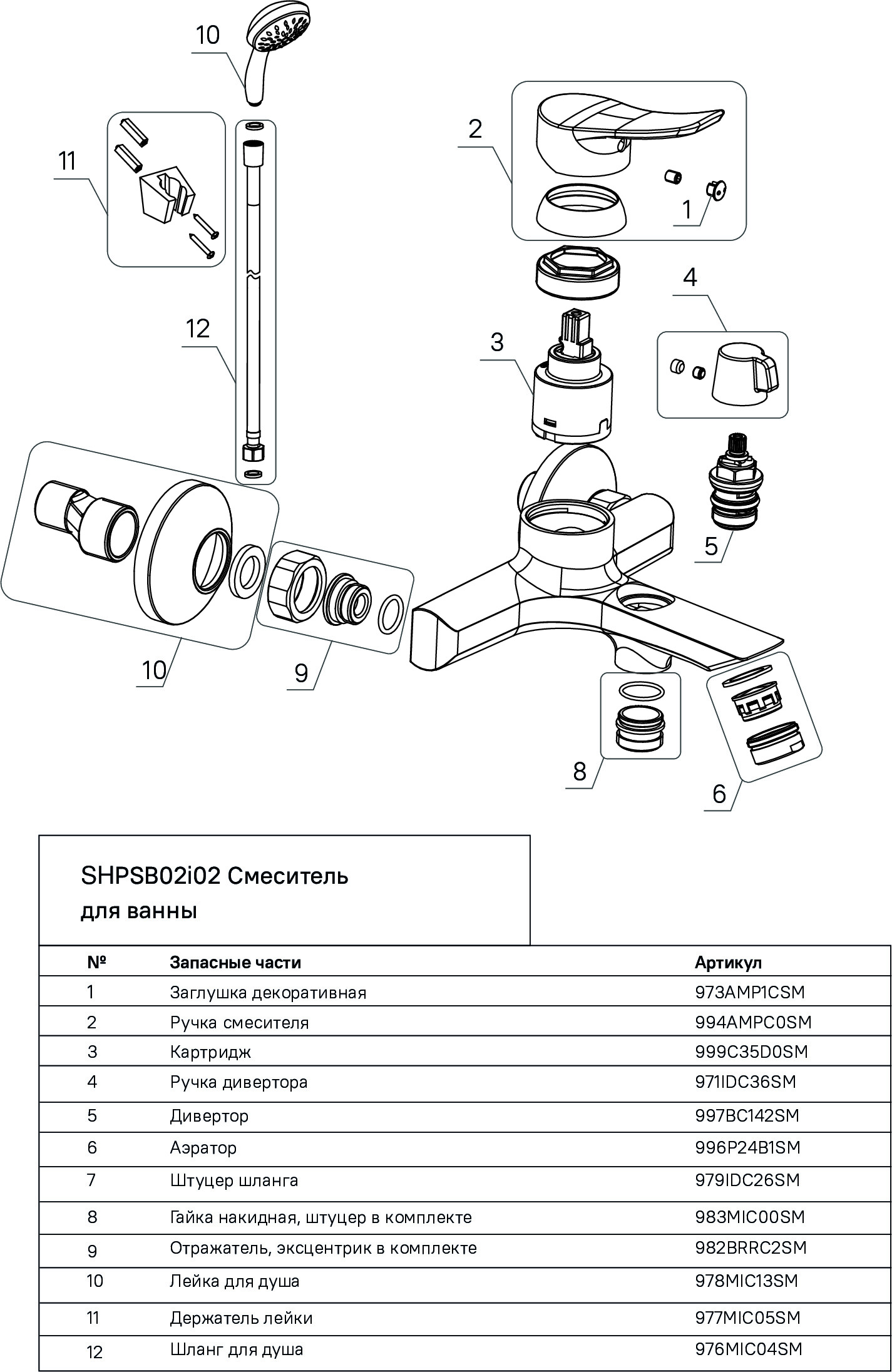 10

2

11

1

4

12

3

5

10

9

8

6

SHPSB02i02 Смеситель для ванны

| № | Запасные части | Артикул |
|---|---|---|
| 1 | Заглушка декоративная | 973AMP1CSM |
| 2 | Ручка смесителя | 994AMPC0SM |
| 3 | Картридж | 999C35D0SM |
| 4 | Ручка дивертора | 971IDC36SM |
| 5 | Дивертор | 997BC142SM |
| 6 | Аэратор | 996P24B1SM |
| 7 | Штуцер шланга | 979IDC26SM |
| 8 | Гайка накидная, штуцер в комплекте | 983MIC00SM |
| 9 | Отражатель, эксцентрик в комплекте | 982BRRC2SM |
| 10 | Лейка для душа | 978MIC13SM |
| 11 | Держатель лейки | 977MIC05SM |
| 12 | Шланг для душа | 976MIC04SM |