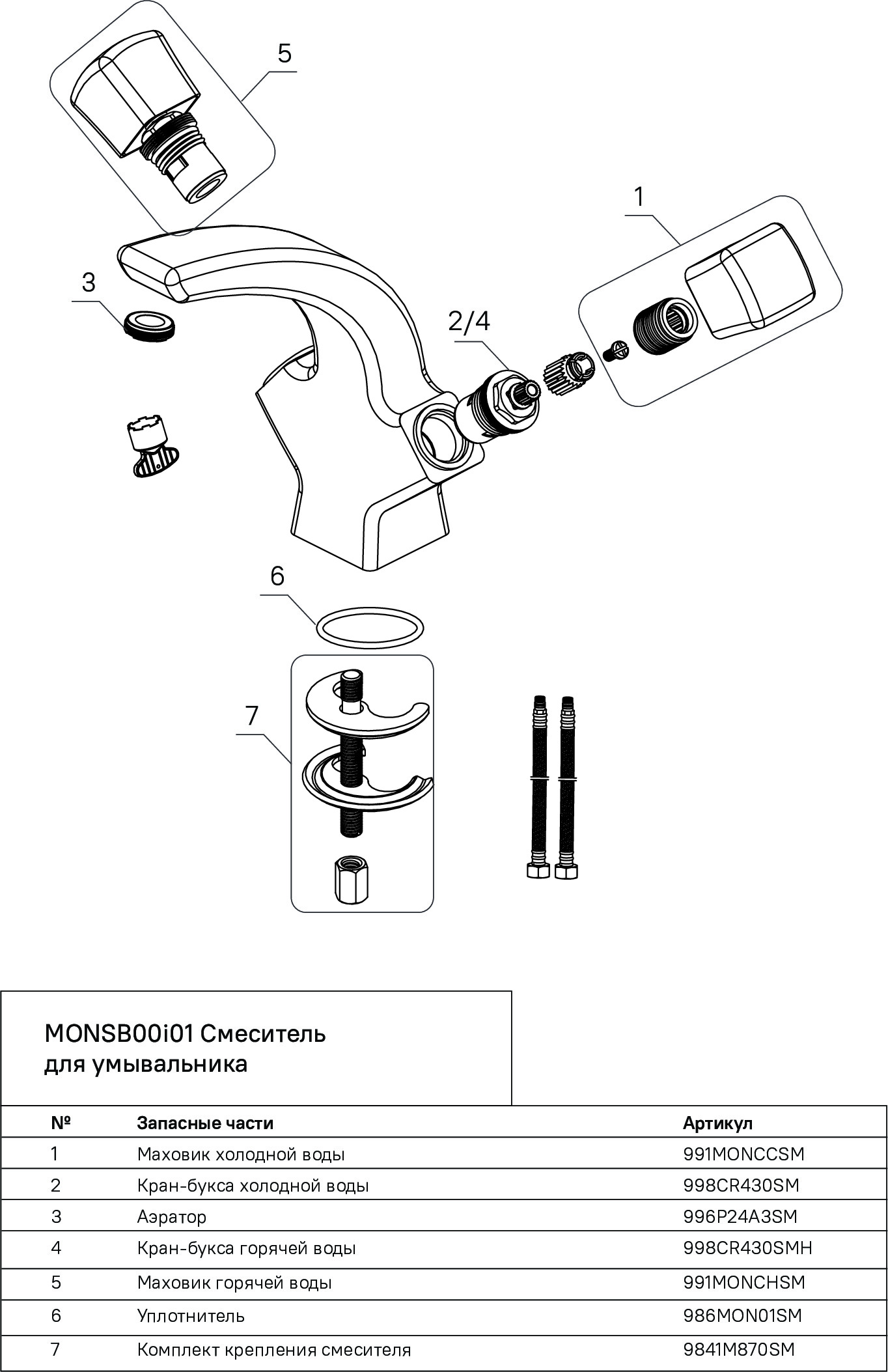 5

1

3

2/4

6

7

MONSB00i01 Смеситель для умывальника

| № | Запасные части | Артикул |
|---|---|---|
| 1 | Маховик холодной воды | 991MONCCSM |
| 2 | Кран-букса холодной воды | 998CR430SM |
| 3 | Аэратор | 996P24A3SM |
| 4 | Кран-букса горячей воды | 998CR430SMH |
| 5 | Маховик горячей воды | 991MONCHSM |
| 6 | Уплотнитель | 986MON01SM |
| 7 | Комплект крепления смесителя | 9841M870SM |