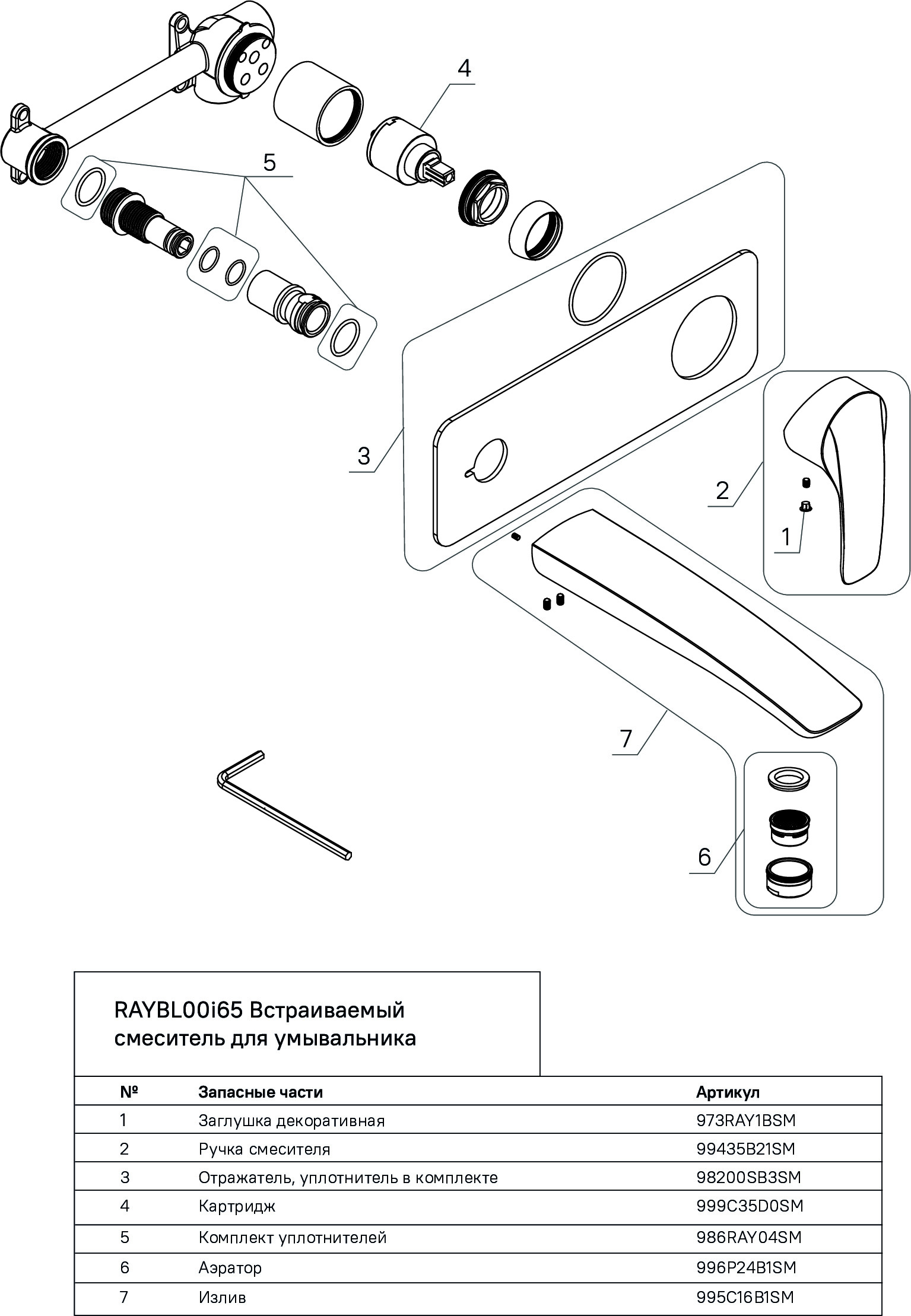 4

5

3

2

1

7

6

RAYBL00i65 Встраиваемый смеситель для умывальника

| № | Запасные части | Артикул |
|---|---|---|
| 1 | Заглушка декоративная | 973RAY1BSM |
| 2 | Ручка смесителя | 99435B21SM |
| 3 | Отражатель, уплотнитель в комплекте | 98200SB3SM |
| 4 | Картридж | 999C35D0SM |
| 5 | Комплект уплотнителей | 986RAY04SM |
| 6 | Аэратор | 996P24B1SM |
| 7 | Излив | 995C16B1SM |