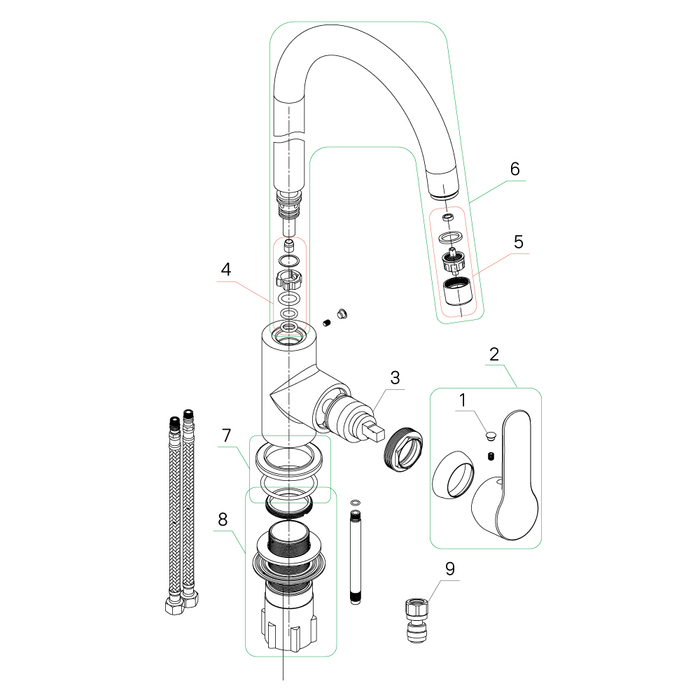 6
5
4
2
3
1
7
8
9