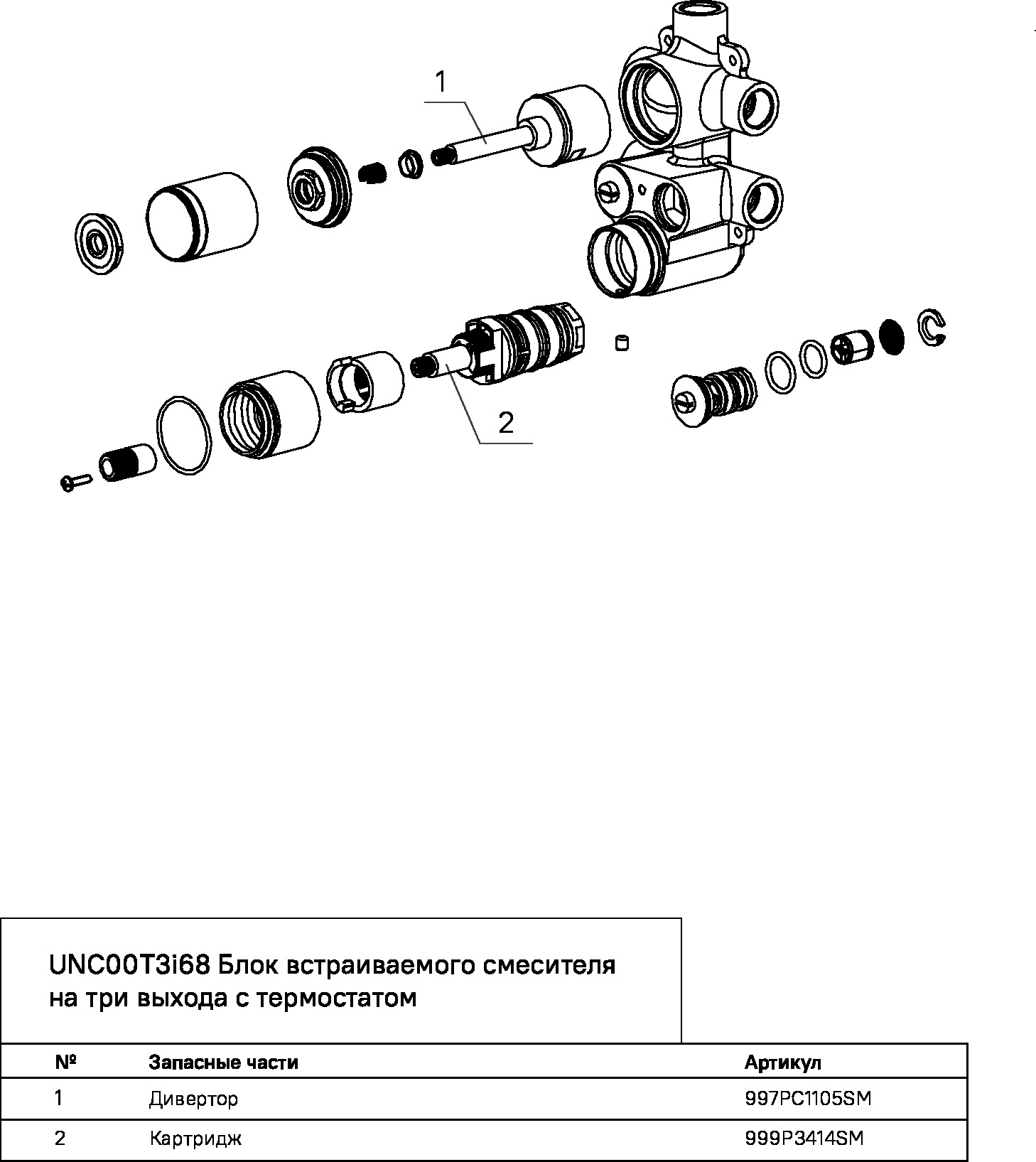 1

2

UNC00T3i68 Блок встраиваемого смесителя на три выхода с термостатом

| № | Запасные части | Артикул |
|---|---|---|
| 1 | Дивертор | 997PC1105SM |
| 2 | Картридж | 999P3414SM |