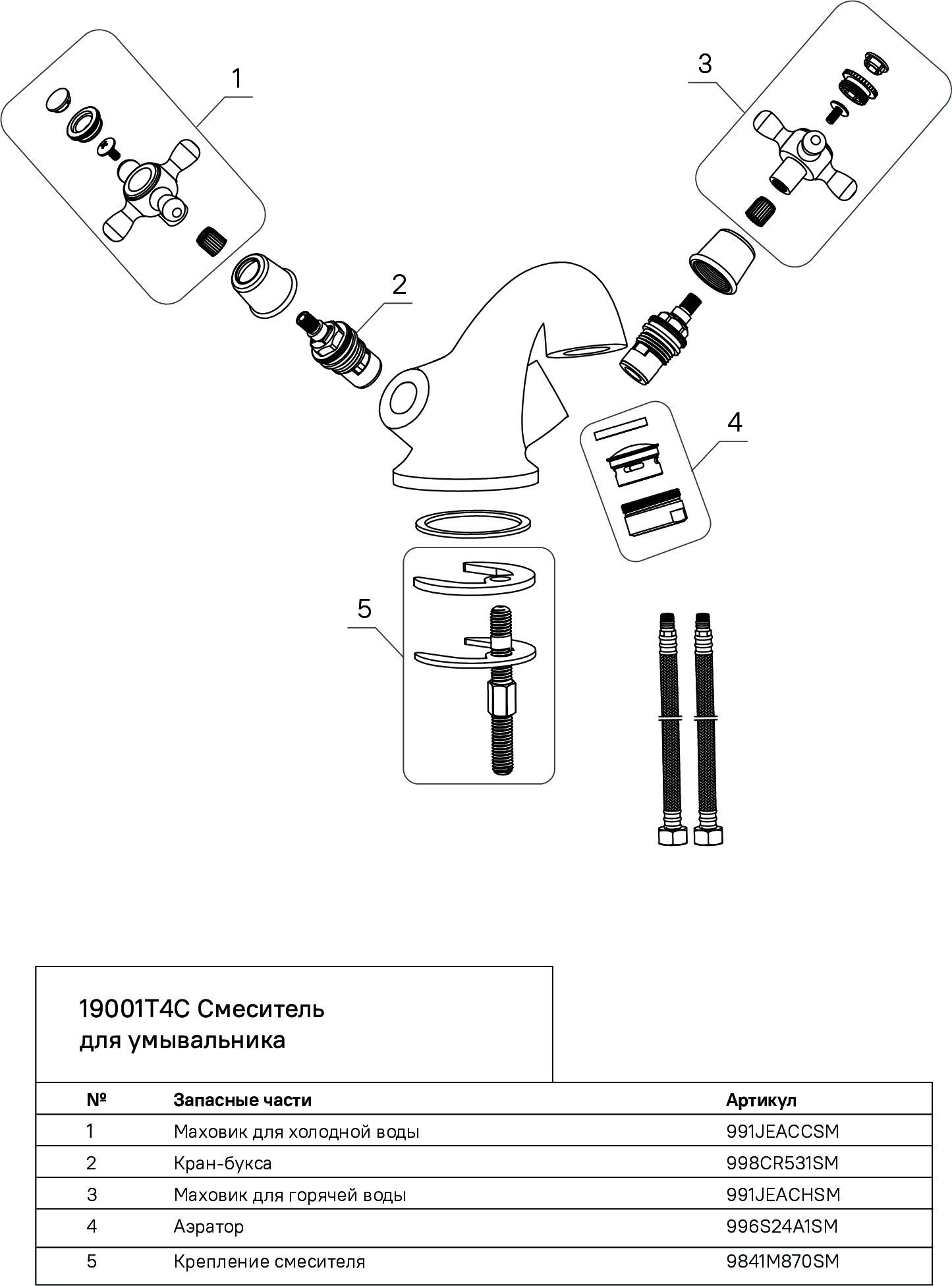 1

3

2

4

5

19001T4C Смеситель для умывальника

| № | Запасные части | Артикул |
|---|---|---|
| 1 | Маховик для холодной воды | 991JEACCSM |
| 2 | Кран-букса | 998CR531SM |
| 3 | Маховик для горячей воды | 991JEACHSM |
| 4 | Аэратор | 996S24A1SM |
| 5 | Крепление смесителя | 9841M870SM |