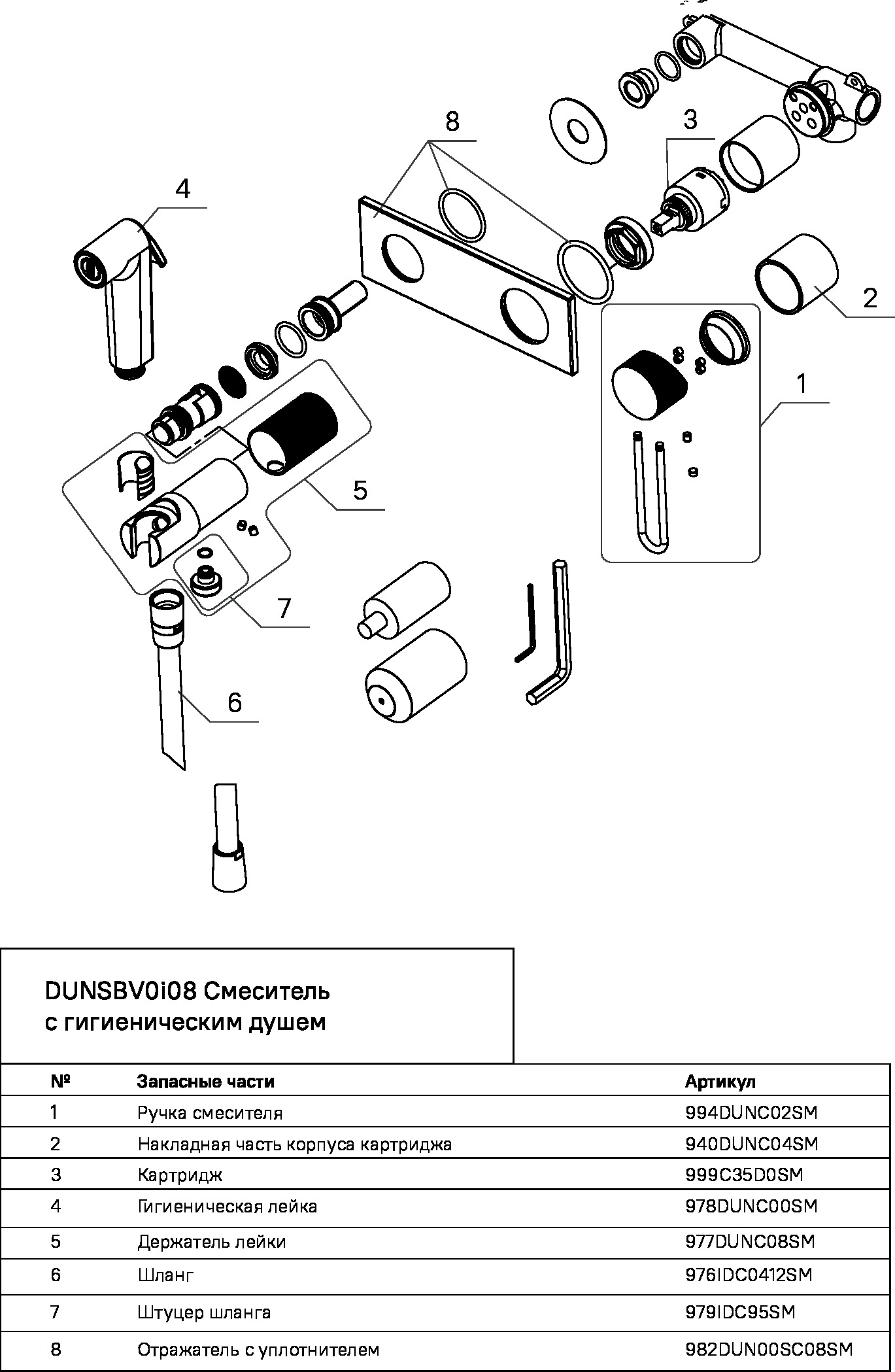 8

3

4

2

1

5

7

6

DUNSBV0i08 Смеситель с гигиеническим душем

| № | Запасные части | Артикул |
|---|---|---|
| 1 | Ручка смесителя | 994DUNC02SM |
| 2 | Накладная часть корпуса картриджа | 940DUNC04SM |
| 3 | Картридж | 999C35D0SM |
| 4 | Гигиеническая лейка | 978DUNC00SM |
| 5 | Держатель лейки | 977DUNC08SM |
| 6 | Шланг | 976IDC0412SM |
| 7 | Штуцер шланга | 979IDC95SM |
| 8 | Отражатель с уплотнителем | 982DUN00SC08SM |