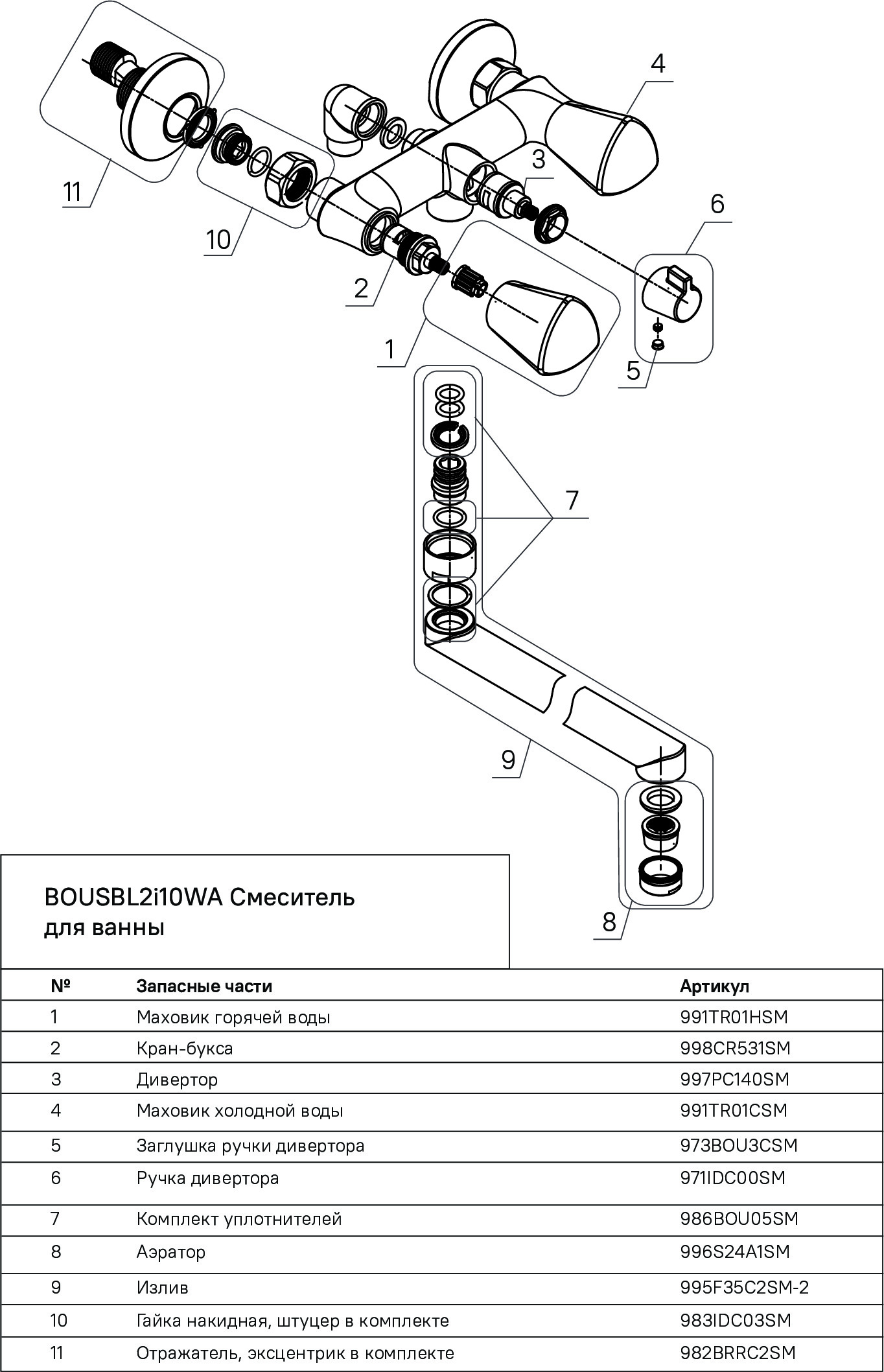 4

3

11

6

10

2

1

5

7

9

8

BOUSBL2i10WA Смеситель для ванны

| № | Запасные части | Артикул |
|---|---|---|
| 1 | Маховик горячей воды | 991TR01HSM |
| 2 | Кран-букса | 998CR531SM |
| 3 | Дивертор | 997PC140SM |
| 4 | Маховик холодной воды | 991TR01CSM |
| 5 | Заглушка ручки дивертора | 973BOU3CSM |
| 6 | Ручка дивертора | 971IDC00SM |
| 7 | Комплект уплотнителей | 986BOU05SM |
| 8 | Аэратор | 996S24A1SM |
| 9 | Излив | 995F35C2SM-2 |
| 10 | Гайка накидная, штуцер в комплекте | 983IDC03SM |
| 11 | Отражатель, эксцентрик в комплекте | 982BRRC2SM |