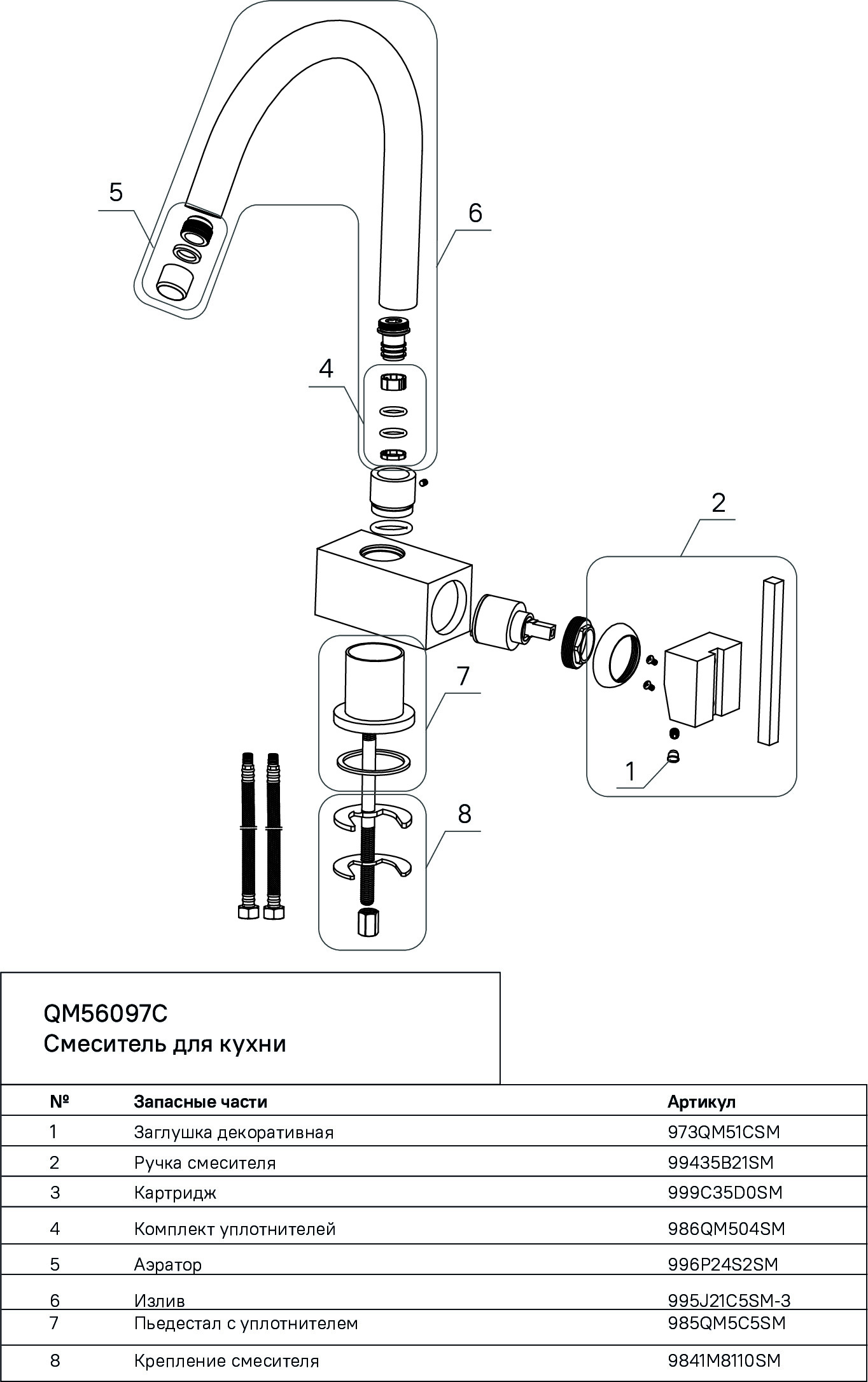 5

6

4

2

7

1

8

QM56097C
Смеситель для кухни

| № | Запасные части | Артикул |
|---|---|---|
| 1 | Заглушка декоративная | 973QM51CSM |
| 2 | Ручка смесителя | 99435B21SM |
| 3 | Картридж | 999C35D0SM |
| 4 | Комплект уплотнителей | 986QM504SM |
| 5 | Аэратор | 996P24S2SM |
| 6 | Излив | 995J21C5SM-3 |
| 7 | Пьедестал с уплотнителем | 985QM5C5SM |
| 8 | Крепление смесителя | 9841M8110SM |