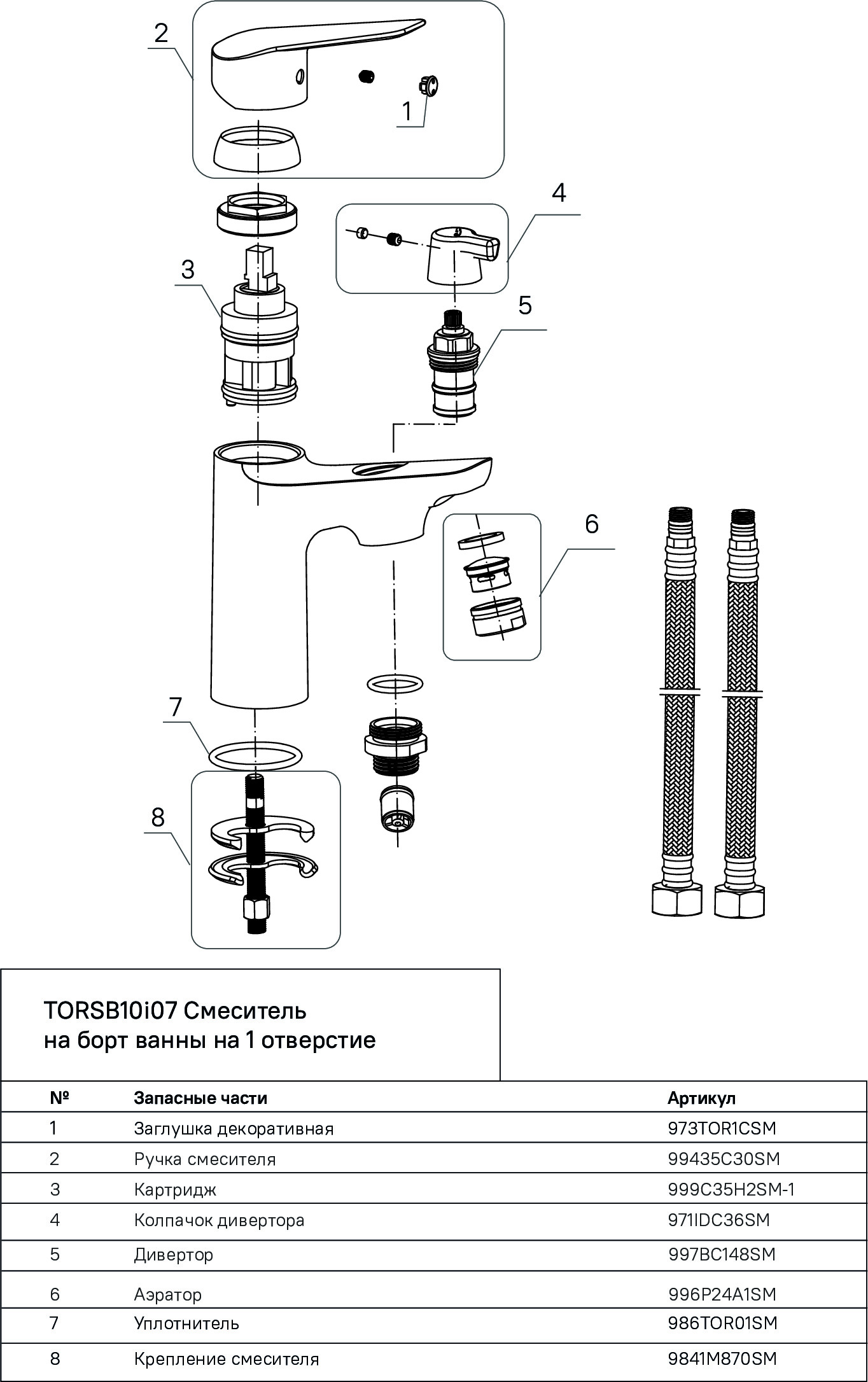 2

1

4

3

5

6

7

8

TORSB10i07 Смеситель на борт ванны на 1 отверстие

| № | Запасные части | Артикул |
|---|---|---|
| 1 | Заглушка декоративная | 973TOR1CSM |
| 2 | Ручка смесителя | 99435C30SM |
| 3 | Картридж | 999C35H2SM-1 |
| 4 | Колпачок дивертора | 971IDC36SM |
| 5 | Дивертор | 997BC148SM |
| 6 | Аэратор | 996P24A1SM |
| 7 | Уплотнитель | 986TOR01SM |
| 8 | Крепление смесителя | 9841M870SM |