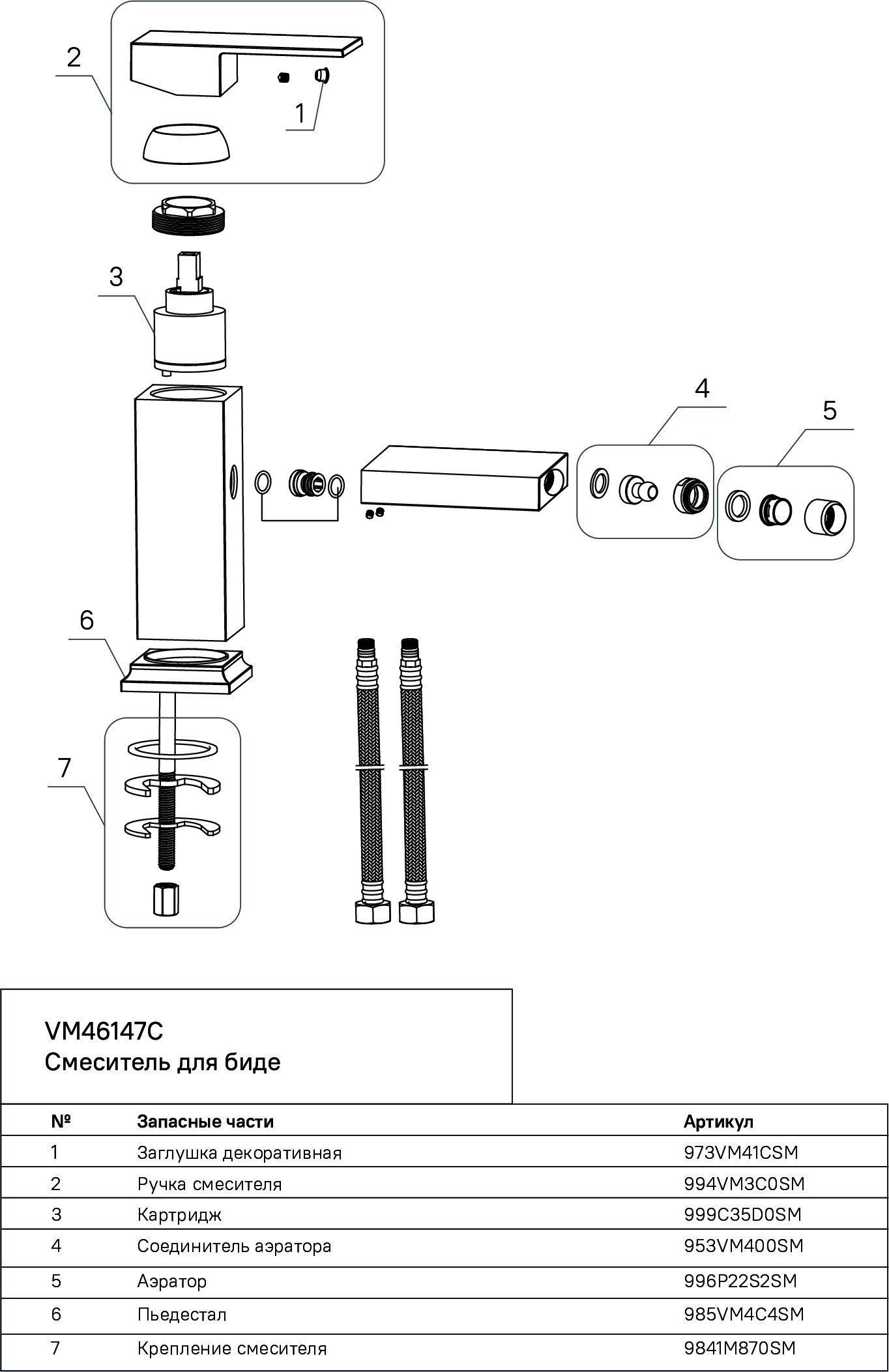 2

1

3

4

5

6

7

VM46147C
Смеситель для биде

| № | Запасные части | Артикул |
|---|---|---|
| 1 | Заглушка декоративная | 973VM41CSM |
| 2 | Ручка смесителя | 994VM3C0SM |
| 3 | Картридж | 999C35D0SM |
| 4 | Соединитель аэратора | 953VM400SM |
| 5 | Аэратор | 996P22S2SM |
| 6 | Пьедестал | 985VM4C4SM |
| 7 | Крепление смесителя | 9841M870SM |